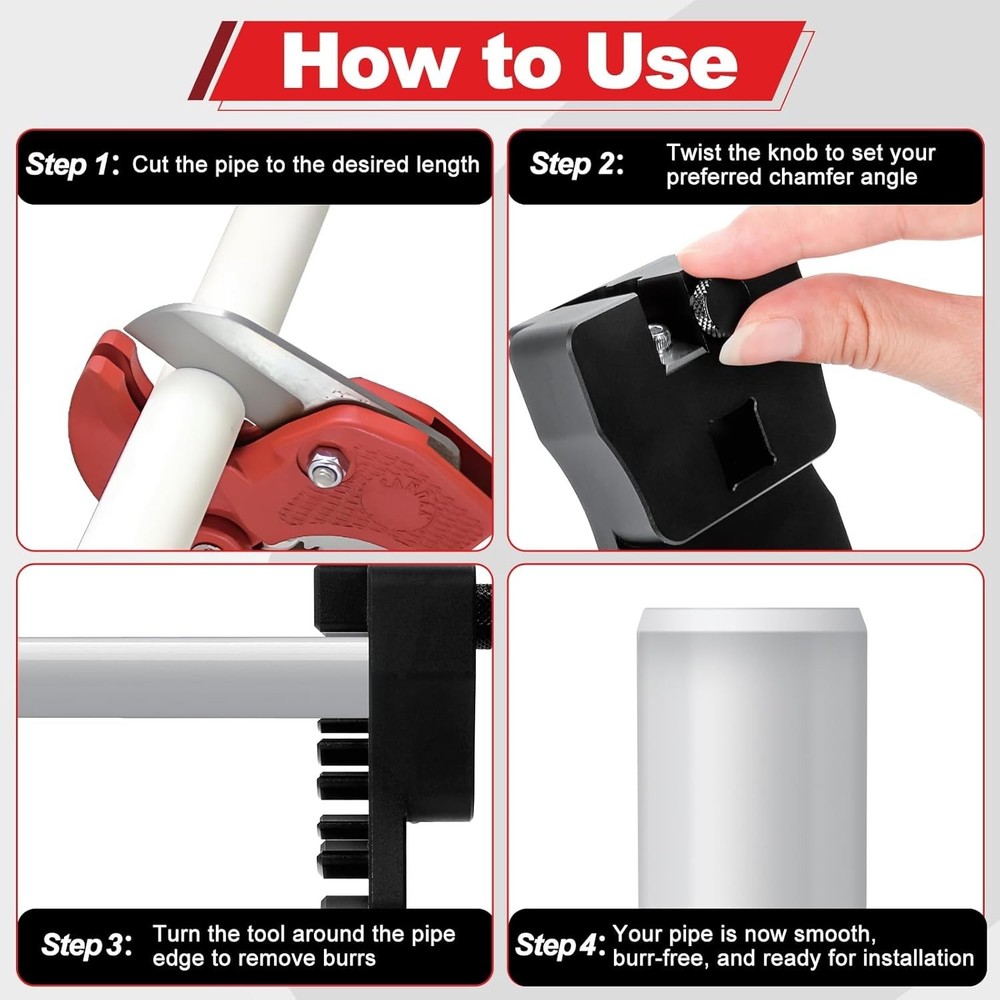 How to Use

Step 1: Cut the pipe to the desired length

Step 2: Twist the knob to set your preferred chamfer angle

Step 3: Turn the tool around the pipe edge to remove burrs

Step 4: Your pipe is now smooth, burr-free, and ready for installation