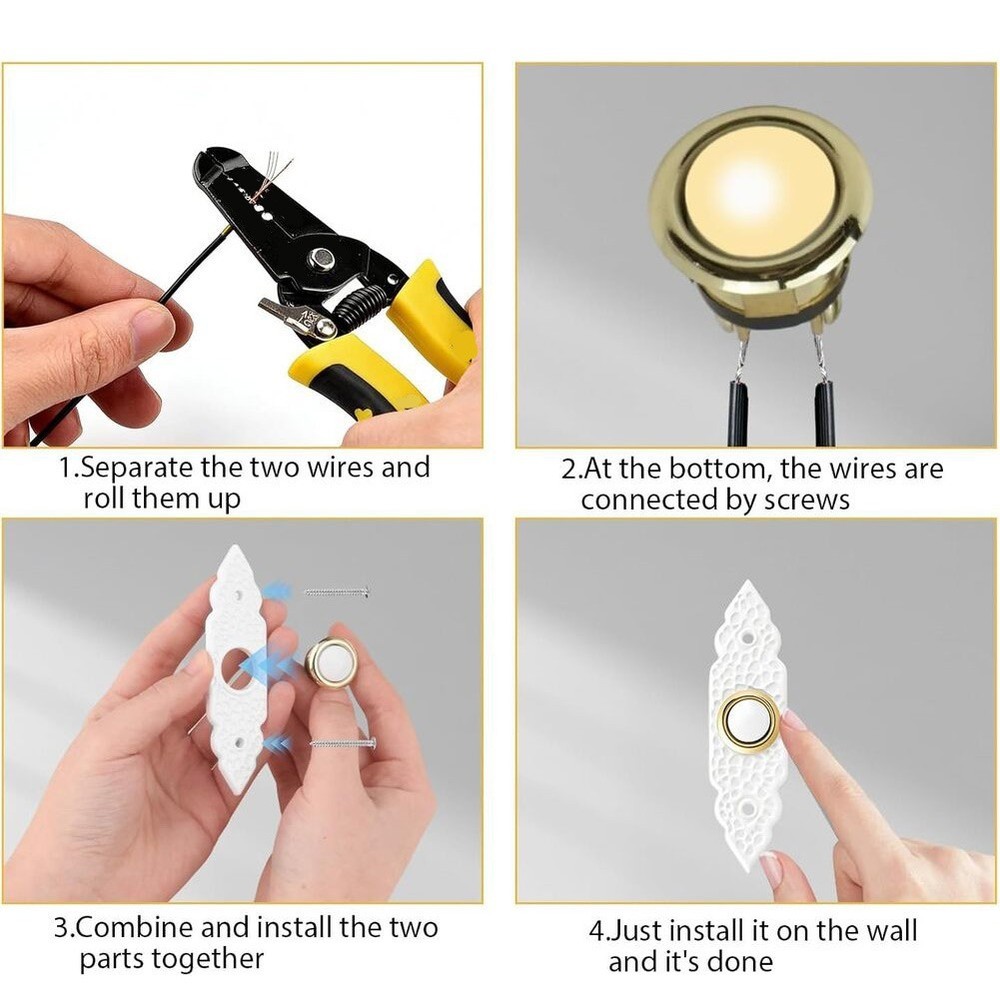 1.Separate the two wires and roll them up

2.At the bottom, the wires are connected by screws

3.Combine and install the two parts together

4.Just install it on the wall and it's done