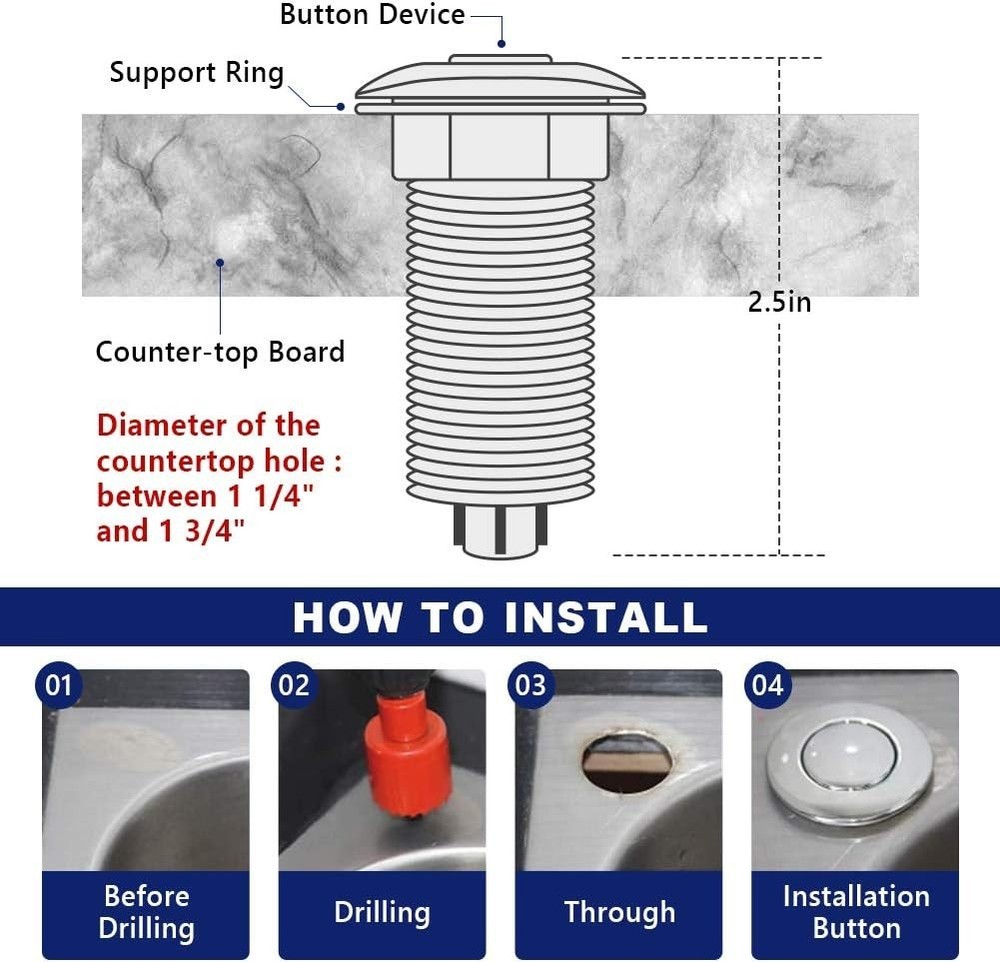 Button Device

Support Ring

Counter-top Board

2.5in

Diameter of the countertop hole : between 1 1/4" and 1 3/4"

HOW TO INSTALL

01

Before Drilling

02

Drilling

03

Through

04

Installation Button