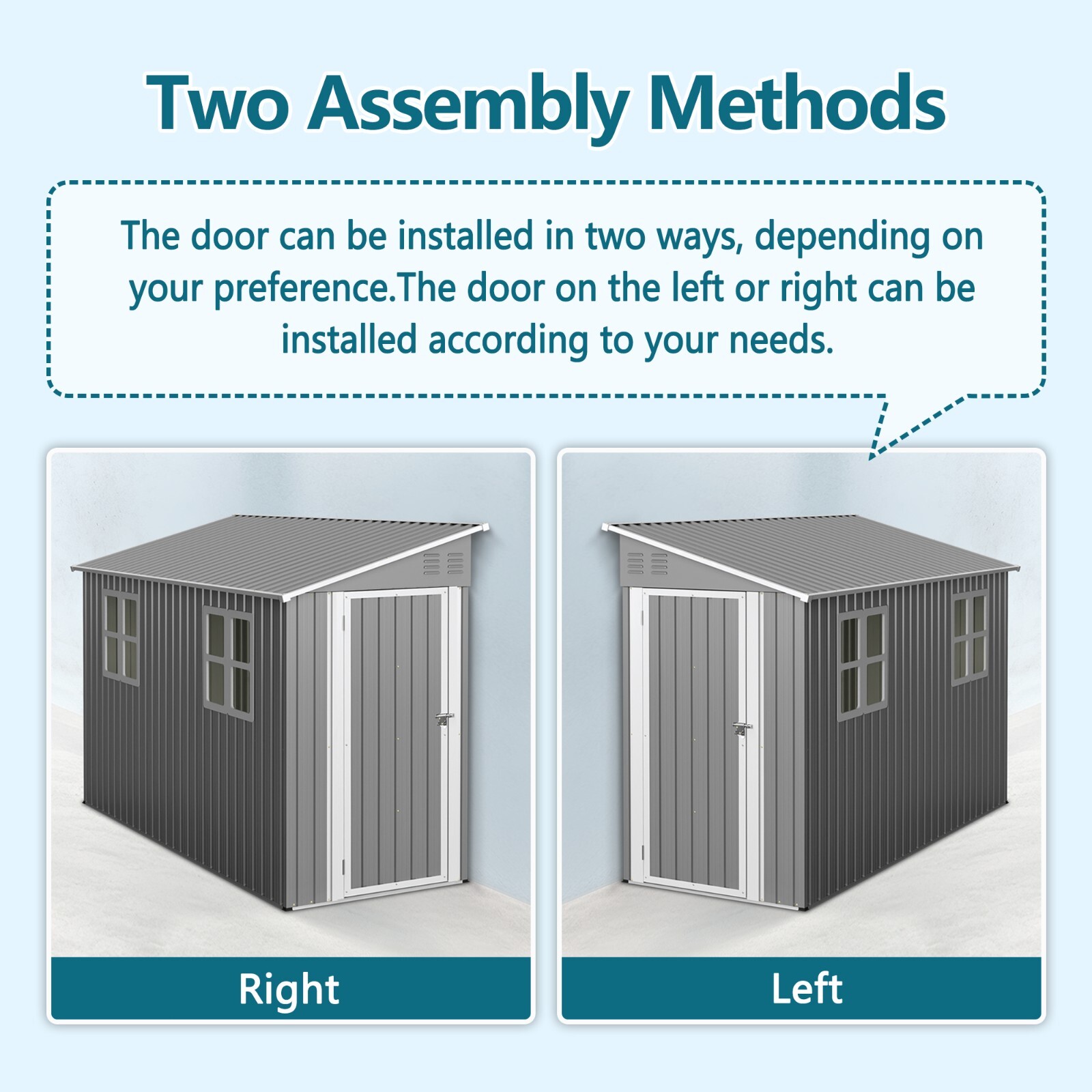 Two Assembly Methods

The door can be installed in two ways, depending on your preference.The door on the left or right can be installed according to your needs.

Right

Left