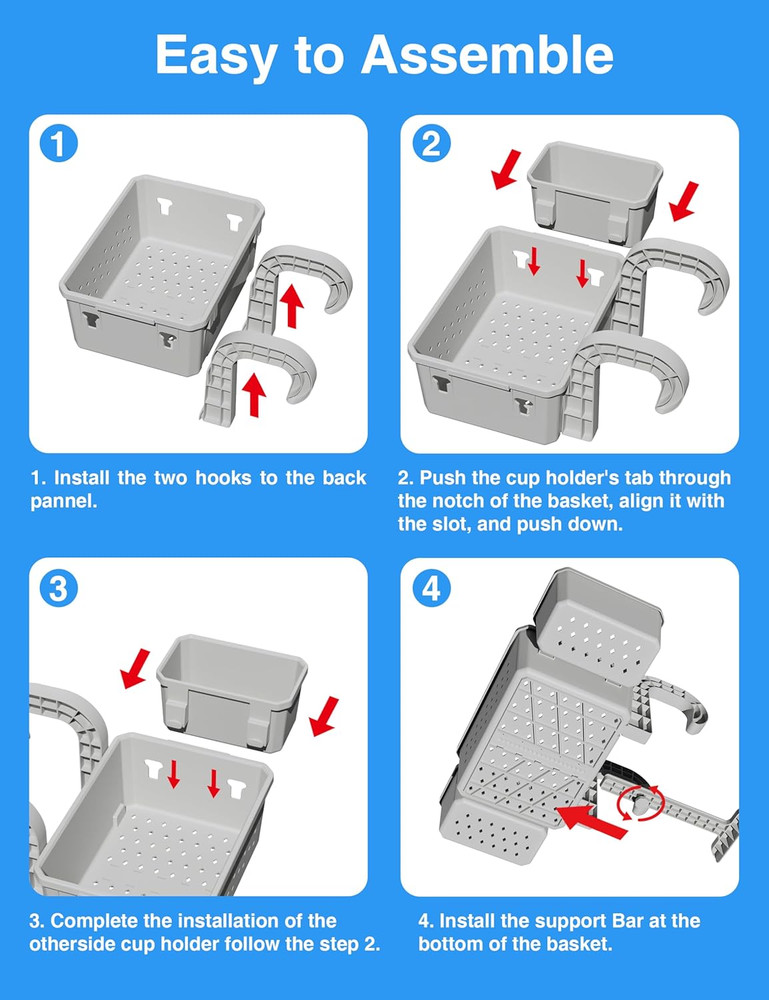 Easy to Assemble

1

1. Install the two hooks to the back pannel.

2

2. Push the cup holder's tab through the notch of the basket, align it with the slot, and push down.

3

3. Complete the installation of the otherside cup holder follow the step 2.

4

4. Install the support Bar at the bottom of the basket.