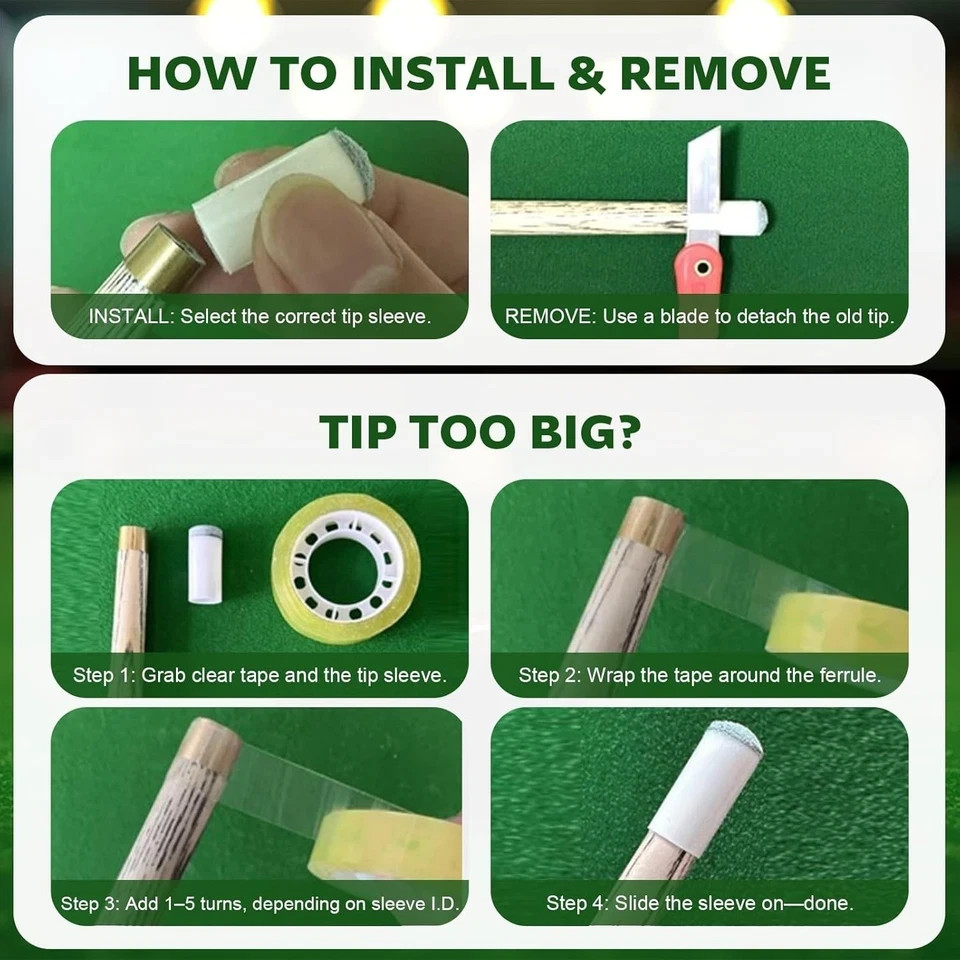 HOW TO INSTALL & REMOVE

INSTALL: Select the correct tip sleeve.

REMOVE: Use a blade to detach the old tip.

TIP TOO BIG?

Step 1: Grab clear tape and the tip sleeve.

Step 2: Wrap the tape around the ferrule.

Step 3: Add 1–5 turns, depending on sleeve I.D.

Step 4: Slide the sleeve on—done.