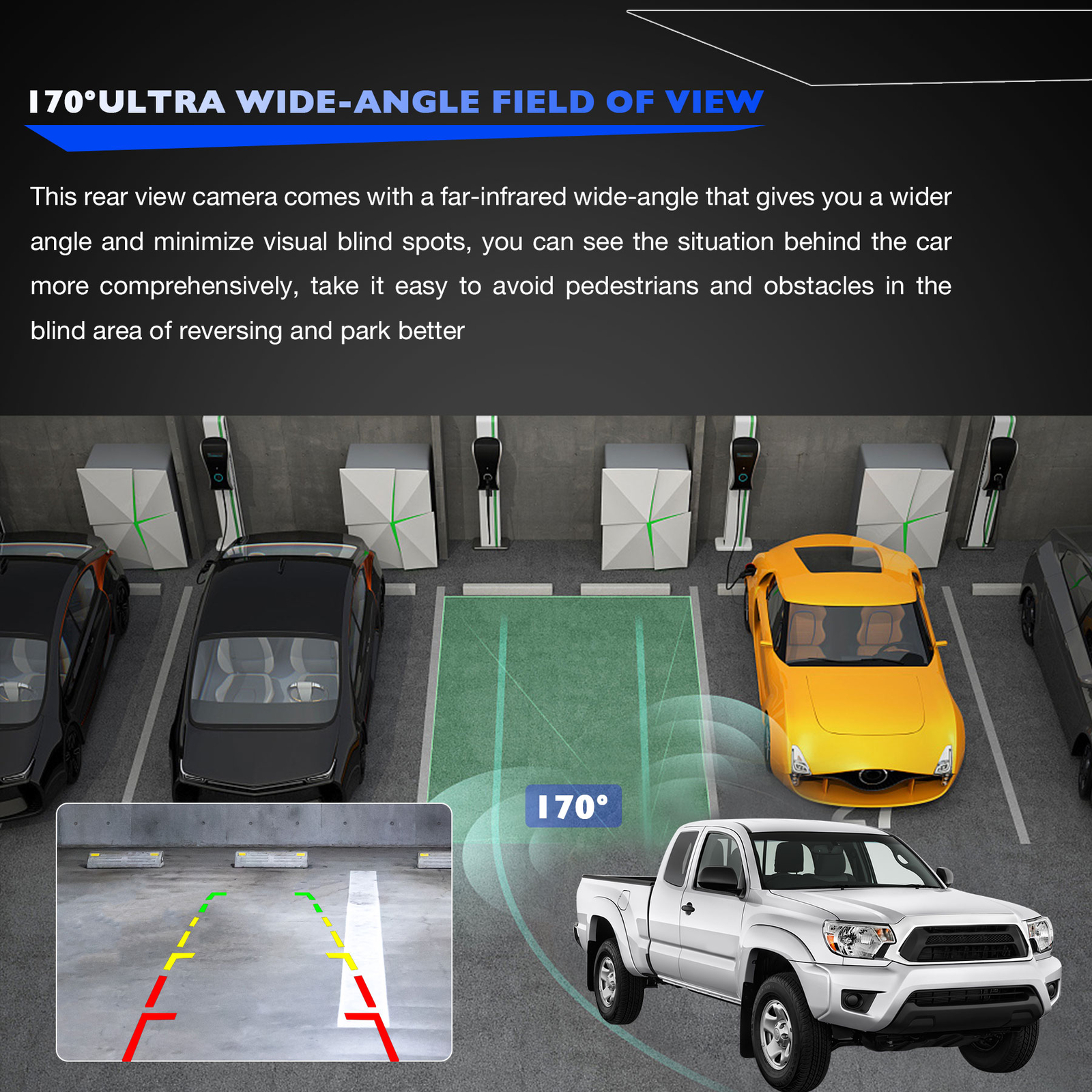 170°ULTRA WIDE-ANGLE FIELD OF VIEW

This rear view camera comes with a far-infrared wide-angle that gives you a wider angle and minimize visual blind spots, you can see the situation behind the car more comprehensively, take it easy to avoid pedestrians and obstacles in the blind area of reversing and park better

170°