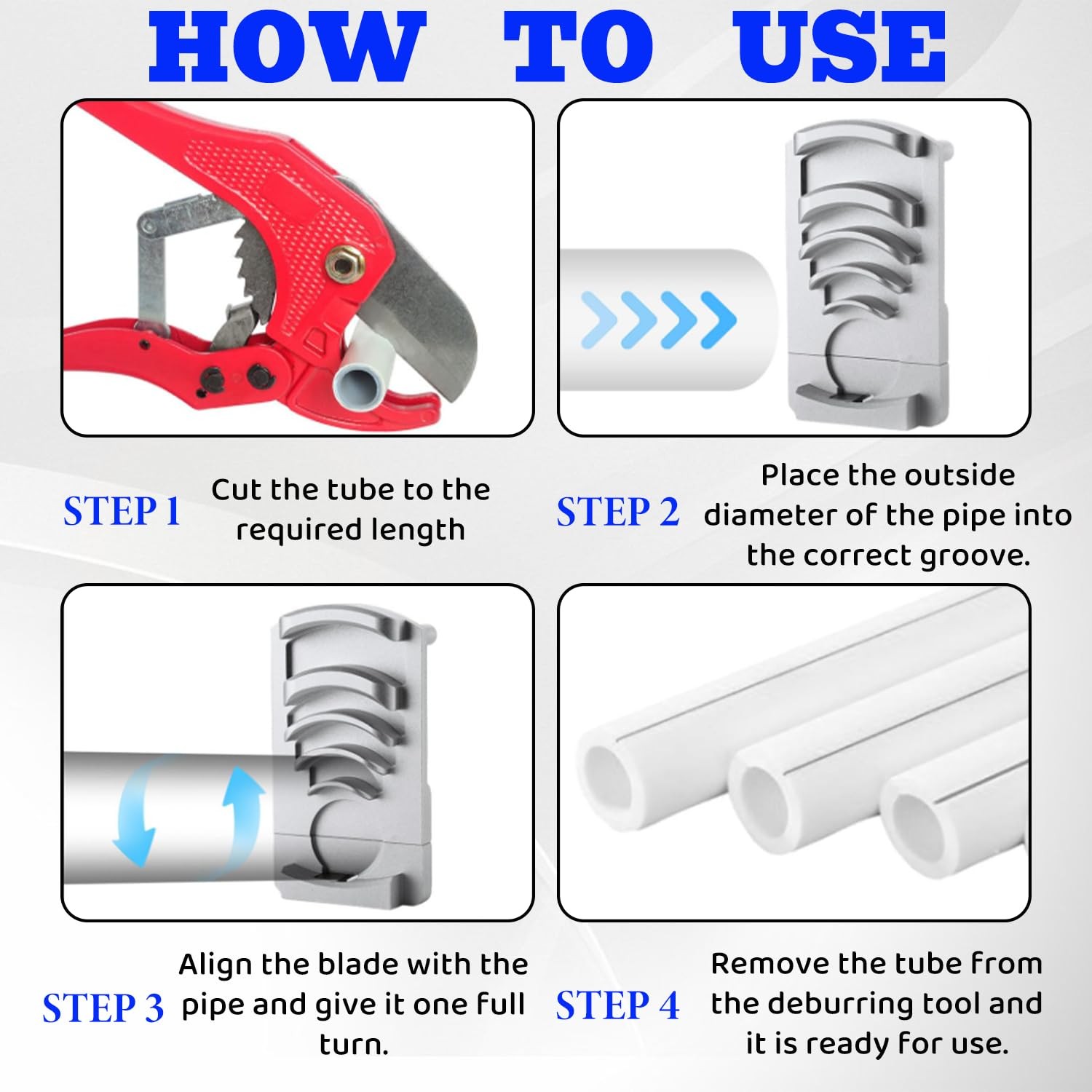 HOW TO USE

STEP 1 Cut the tube to the required length

STEP 2 Place the outside diameter of the pipe into the correct groove.

STEP 3 Align the blade with the pipe and give it one full turn.

STEP 4 Remove the tube from the deburring tool and it is ready for use.