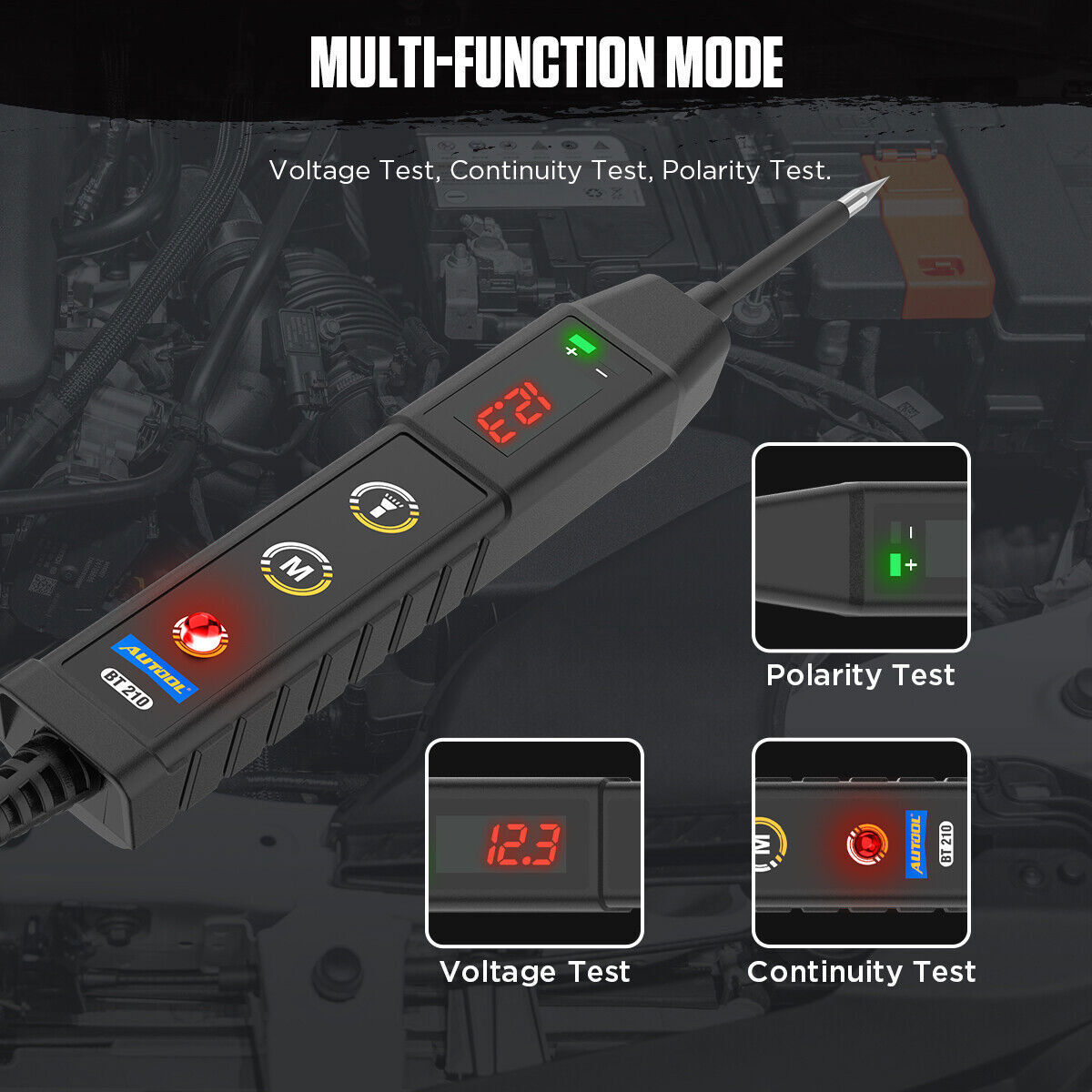 MULTI-FUNCTION MODE

Voltage Test, Continuity Test, Polarity Test.

+ −

12.3

M

AUTOOL

BT 210

−
+

Polarity Test

12.3

Voltage Test

M

AUTOOL

BT 210

Continuity Test