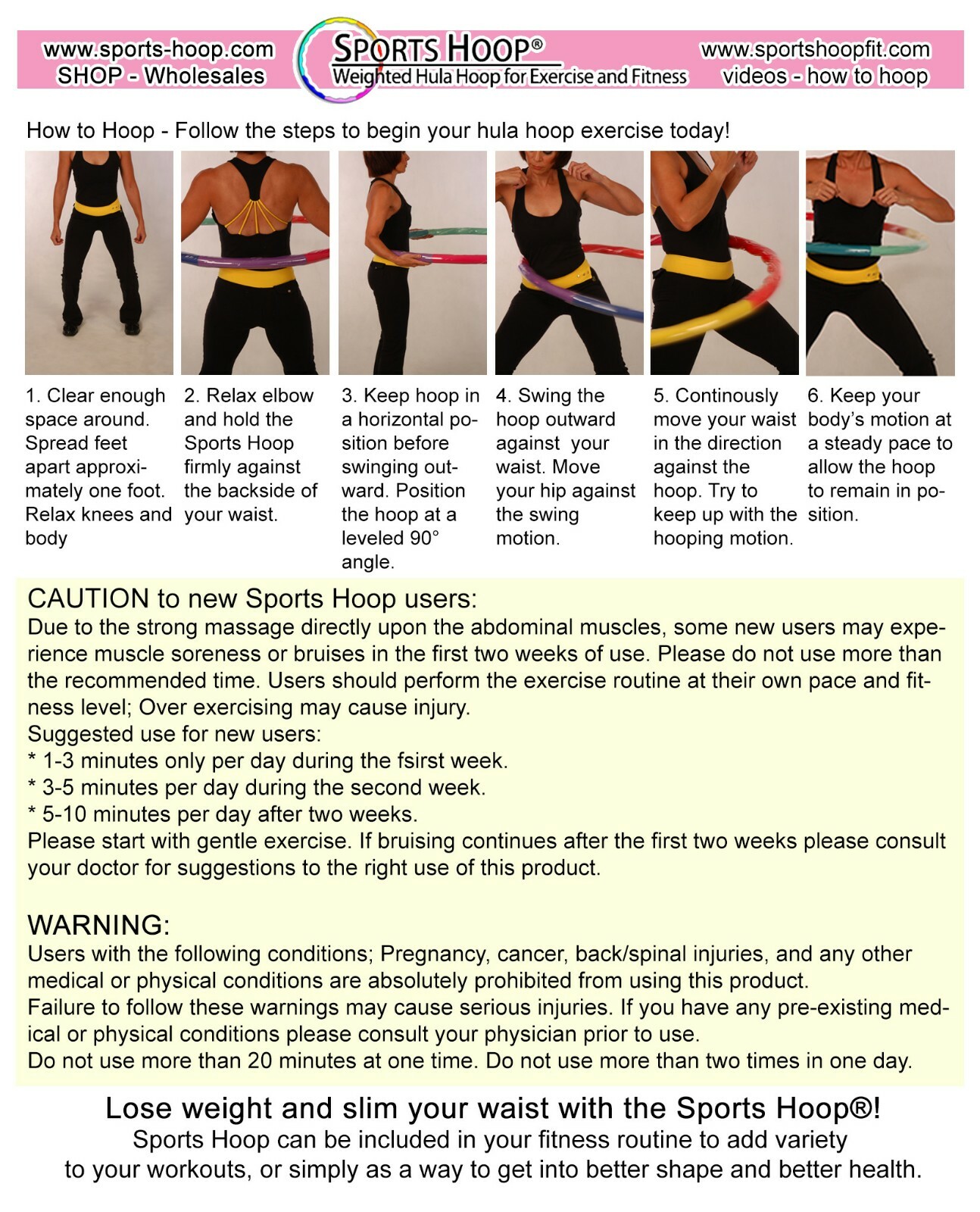 www.sports-hoop.com
SHOP - Wholesales

SPORTS HOOP®
Weighted Hula Hoop for Exercise and Fitness

www.sportshoopfit.com
videos - how to hoop

How to Hoop - Follow the steps to begin your hula hoop exercise today!

1. Clear enough space around. Spread feet apart approximately one foot. Relax knees and body

2. Relax elbow and hold the Sports Hoop firmly against the backside of your waist.

3. Keep hoop in a horizontal position before swinging outward. Position the hoop at a leveled 90° angle.

4. Swing the hoop outward against your waist. Move your hip against the swing motion.

5. Continously move your waist in the direction against the hoop. Try to keep up with the hooping motion.

6. Keep your body's motion at a steady pace to allow the hoop to remain in position.

CAUTION to new Sports Hoop users:
Due to the strong massage directly upon the abdominal muscles, some new users may experience muscle soreness or bruises in the first two weeks of use. Please do not use more than the recommended time. Users should perform the exercise routine at their own pace and fitness level; Over exercising may cause injury.
Suggested use for new users:
* 1-3 minutes only per day during the fsirst week.
* 3-5 minutes per day during the second week.
* 5-10 minutes per day after two weeks.
Please start with gentle exercise. If bruising continues after the first two weeks please consult your doctor for suggestions to the right use of this product.

WARNING:
Users with the following conditions; Pregnancy, cancer, back/spinal injuries, and any other medical or physical conditions are absolutely prohibited from using this product.
Failure to follow these warnings may cause serious injuries. If you have any pre-existing medical or physical conditions please consult your physician prior to use.
Do not use more than 20 minutes at one time. Do not use more than two times in one day.

Lose weight and slim your waist with the Sports Hoop®!
Sports Hoop can be included in your fitness routine to add variety to your workouts, or simply as a way to get into better shape and better health.