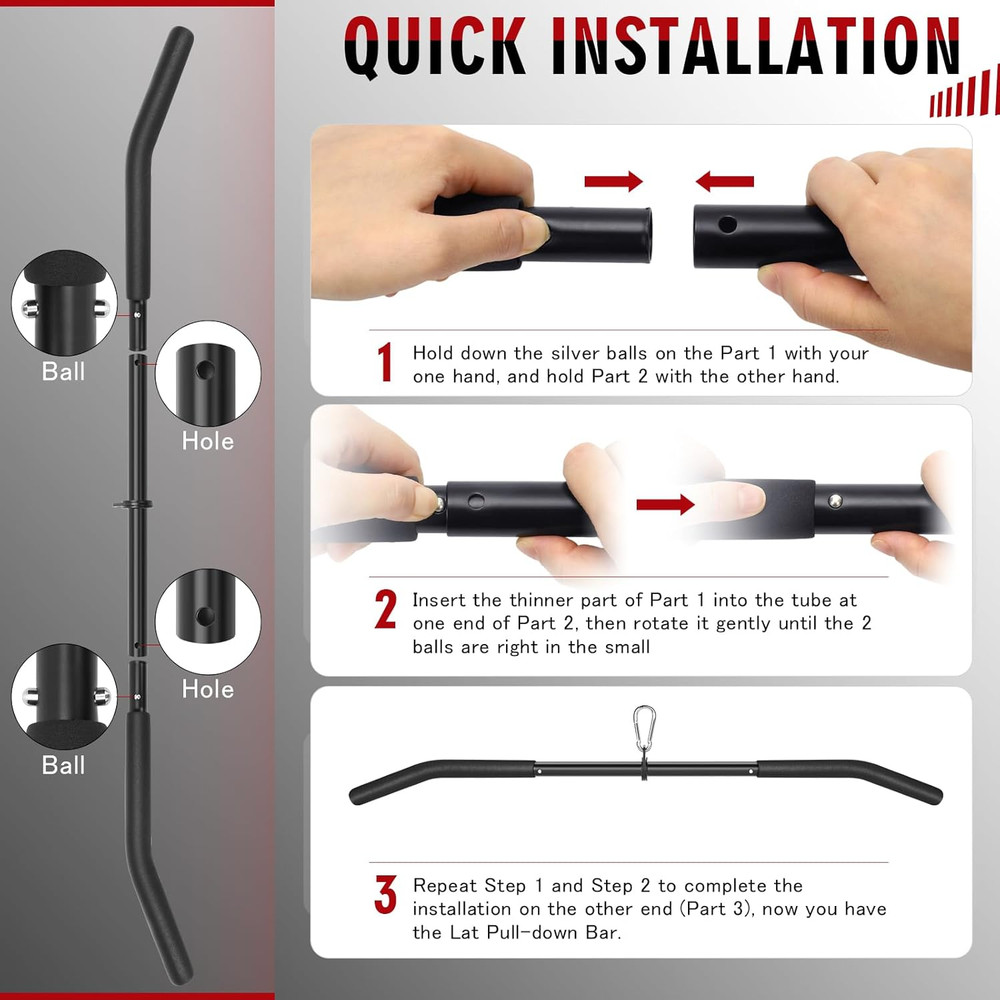 QUICK INSTALLATION

Ball

Hole

Hole

Ball

1 Hold down the silver balls on the Part 1 with your one hand, and hold Part 2 with the other hand.

2 Insert the thinner part of Part 1 into the tube at one end of Part 2, then rotate it gently until the 2 balls are right in the small

3 Repeat Step 1 and Step 2 to complete the installation on the other end (Part 3), now you have the Lat Pull-down Bar.