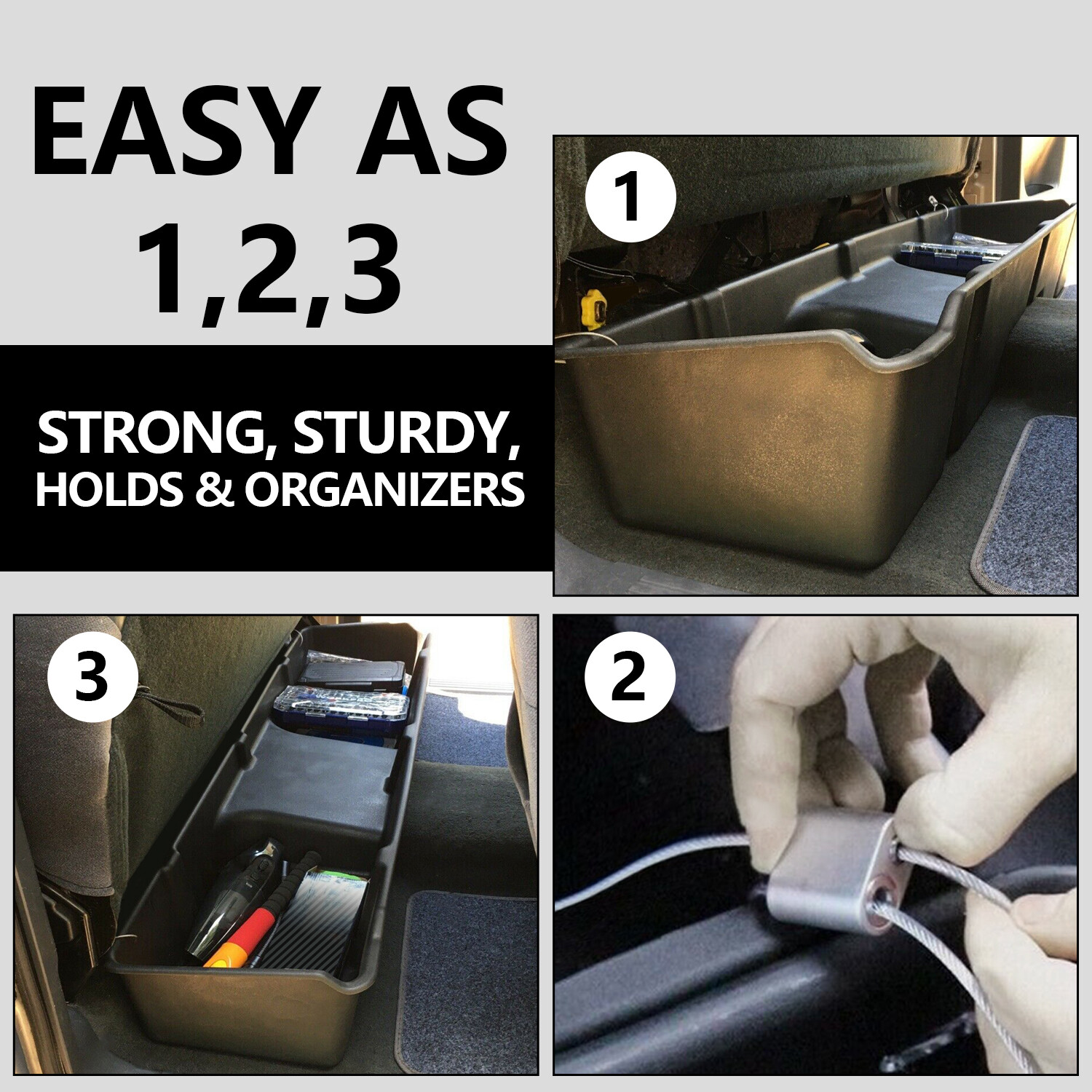 EASY AS
1,2,3

STRONG, STURDY,
HOLDS & ORGANIZERS

1

3

2