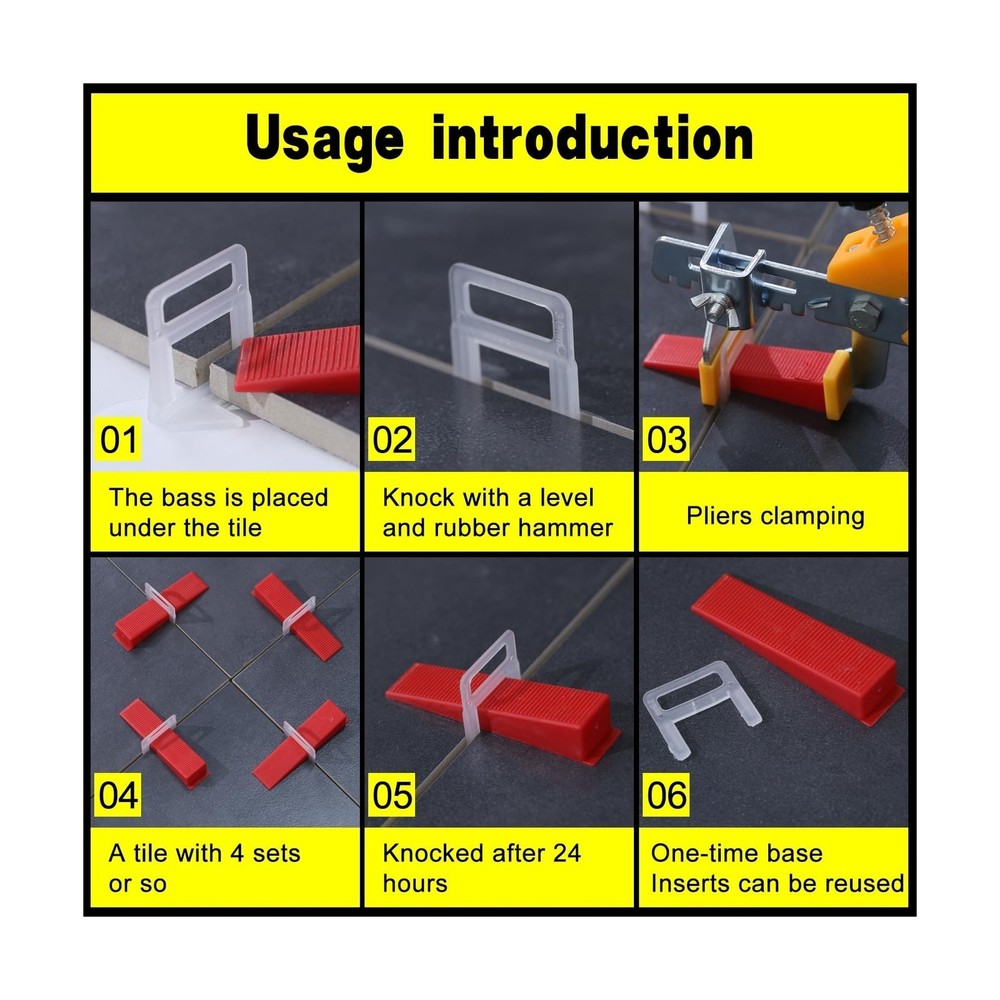 Usage introduction

01

The bass is placed under the tile

02

Knock with a level and rubber hammer

03

Pliers clamping

04

A tile with 4 sets or so

05

Knocked after 24 hours

06

One-time base Inserts can be reused