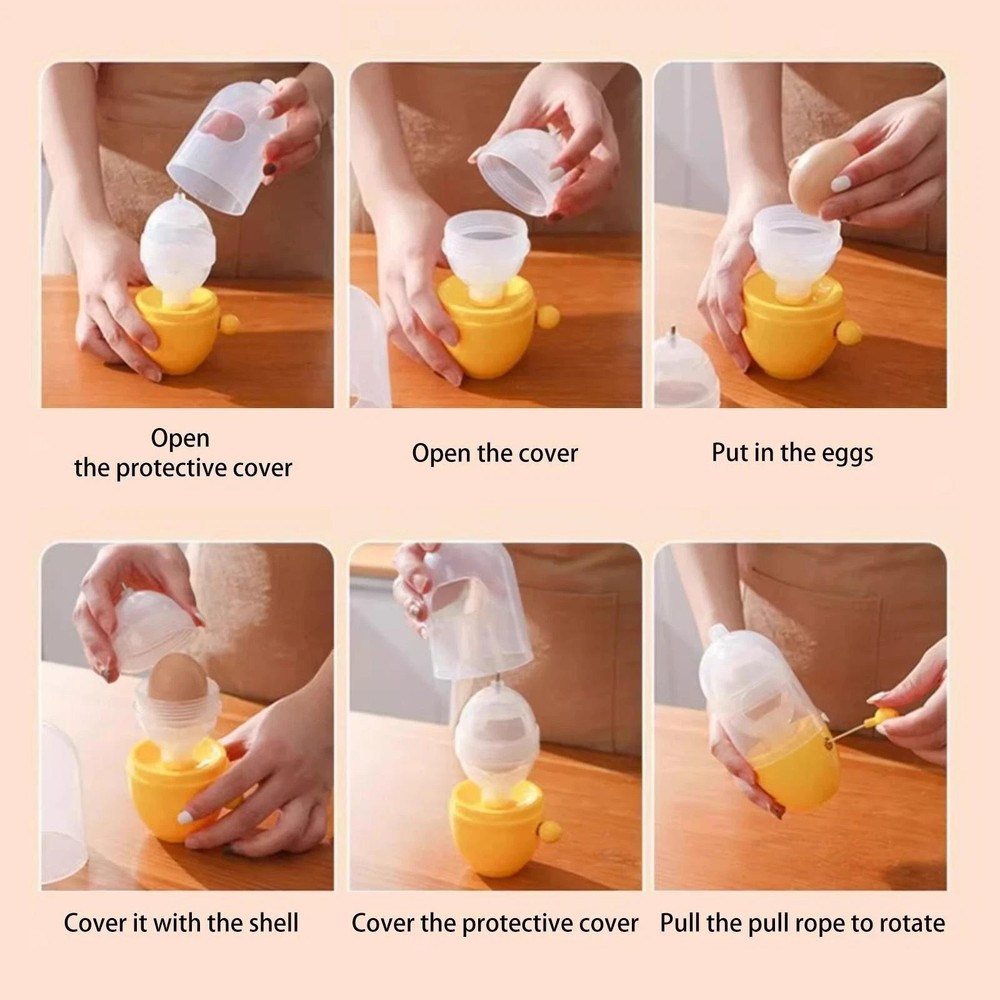 Open
the protective cover

Open the cover

Put in the eggs

Cover it with the shell

Cover the protective cover

Pull the pull rope to rotate