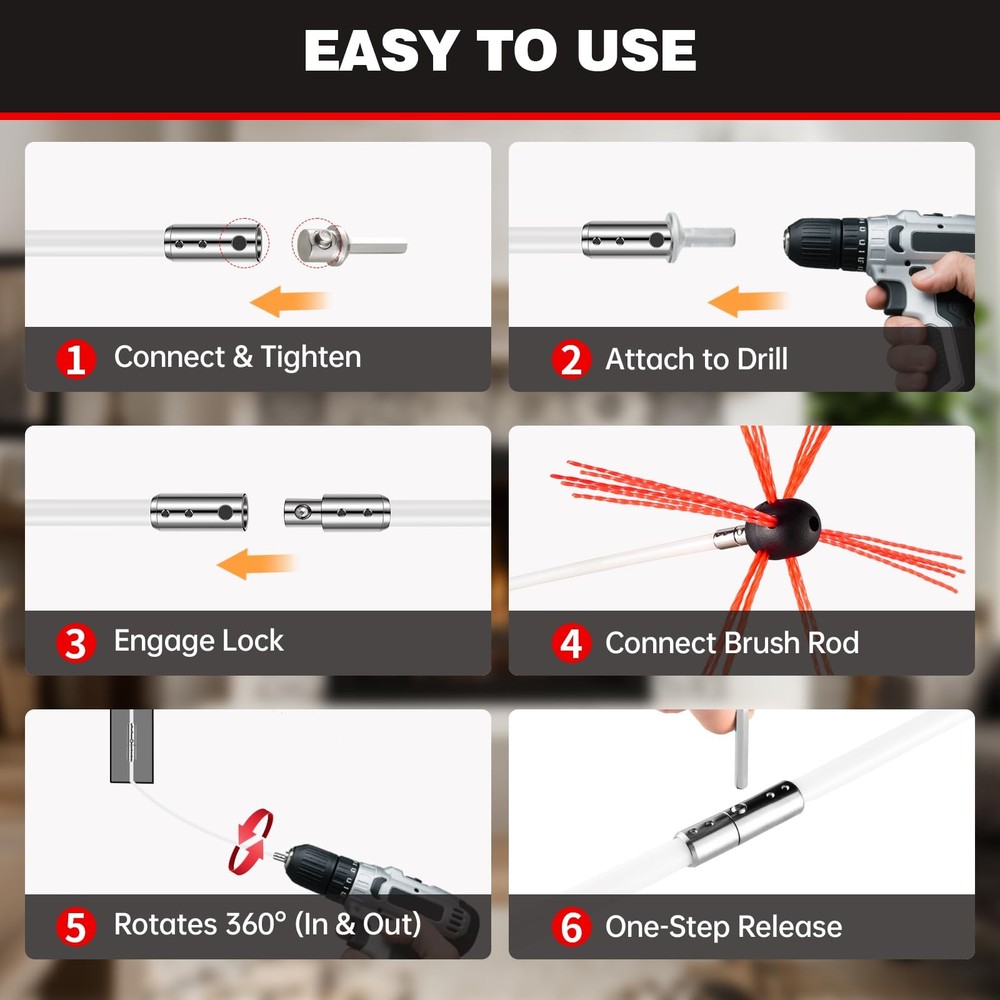 EASY TO USE

1 Connect & Tighten

2 Attach to Drill

3 Engage Lock

4 Connect Brush Rod

5 Rotates 360° (In & Out)

6 One-Step Release