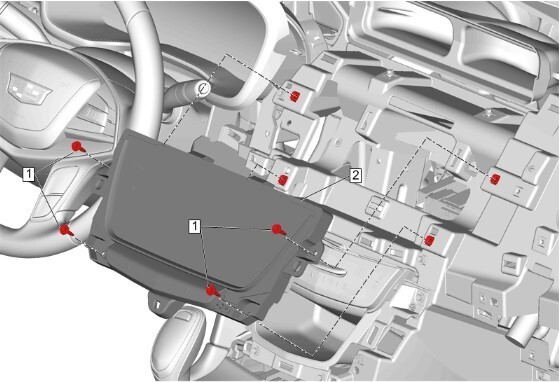 1
2
1