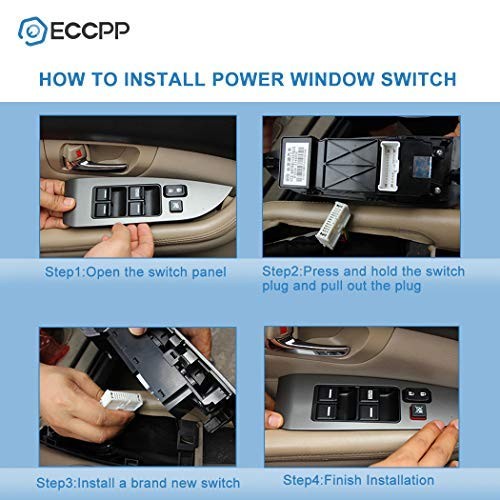 ECCPP

HOW TO INSTALL POWER WINDOW SWITCH

Step1:Open the switch panel

Step2:Press and hold the switch plug and pull out the plug

Step3:Install a brand new switch

Step4:Finish Installation