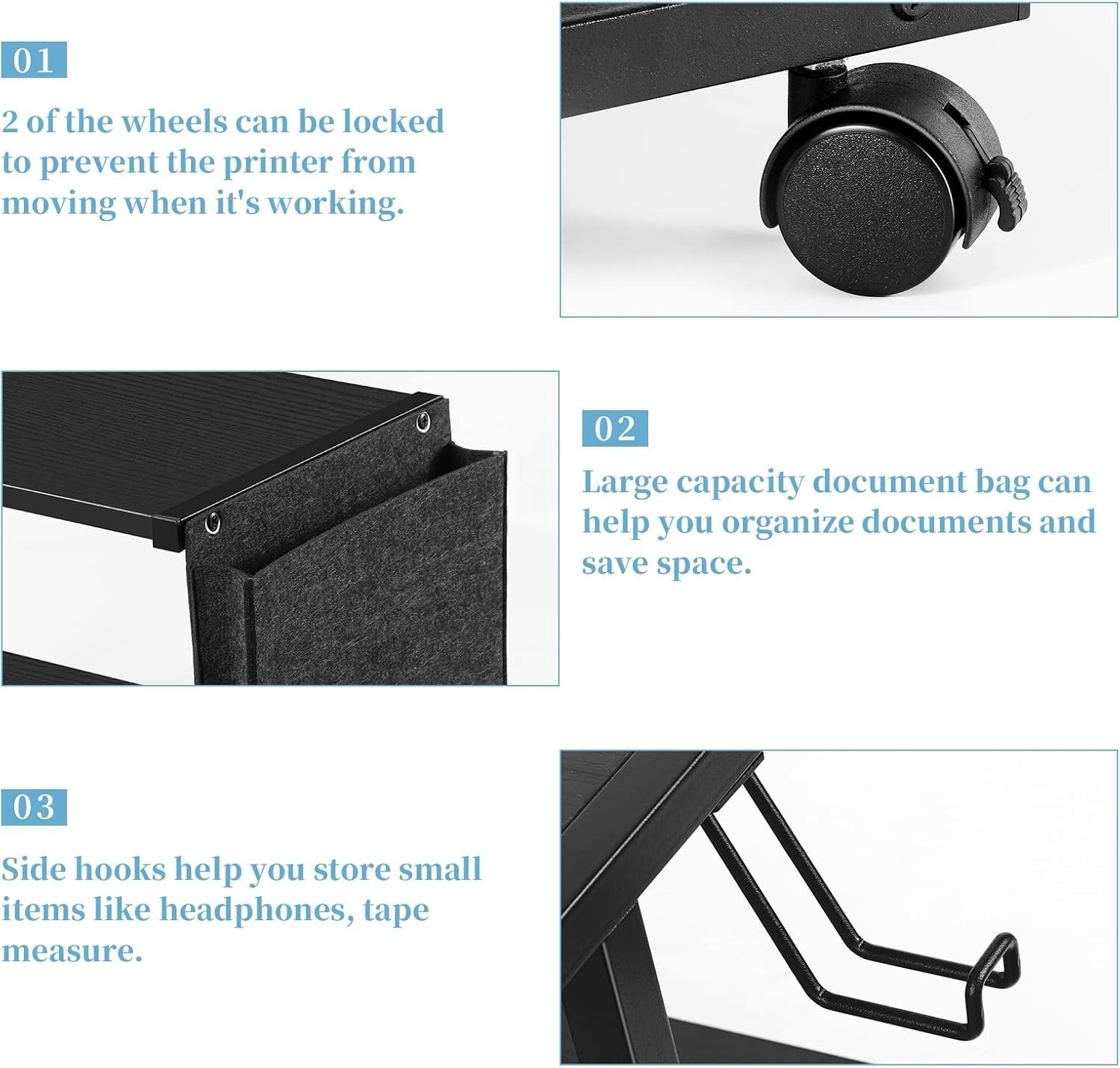 01

2 of the wheels can be locked to prevent the printer from moving when it's working.

02

Large capacity document bag can help you organize documents and save space.

03

Side hooks help you store small items like headphones, tape measure.