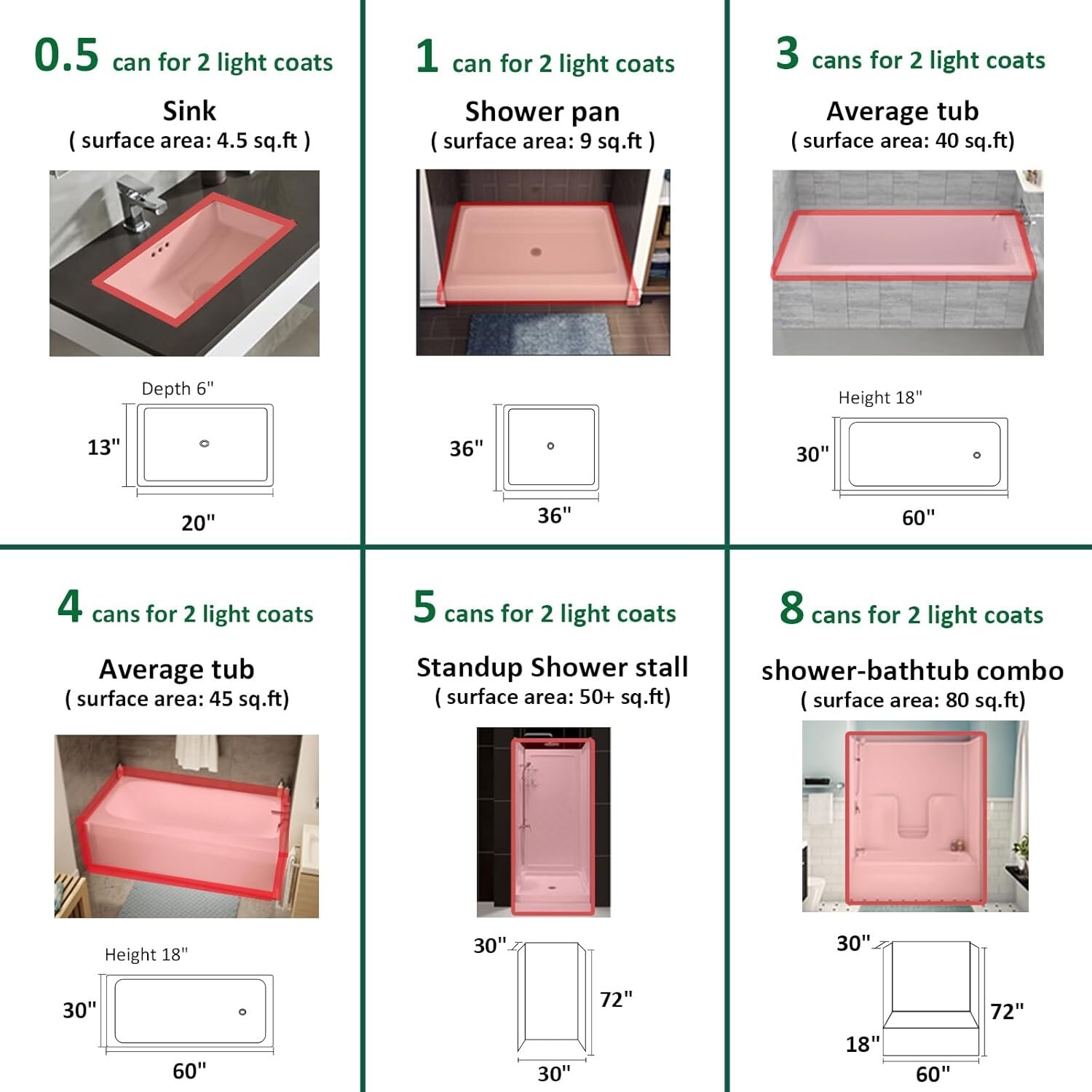 0.5 can for 2 light coats

Sink
( surface area: 4.5 sq.ft )

Depth 6"
13"
20"

1 can for 2 light coats

Shower pan
( surface area: 9 sq.ft )

36"
36"

3 cans for 2 light coats

Average tub
( surface area: 40 sq.ft)

Height 18"
30"
60"

4 cans for 2 light coats

Average tub
( surface area: 45 sq.ft)

Height 18"
30"
60"

5 cans for 2 light coats

Standup Shower stall
( surface area: 50+ sq.ft)

30"
72"
30"

8 cans for 2 light coats

shower-bathtub combo
( surface area: 80 sq.ft)

30"
72"
18"
60"