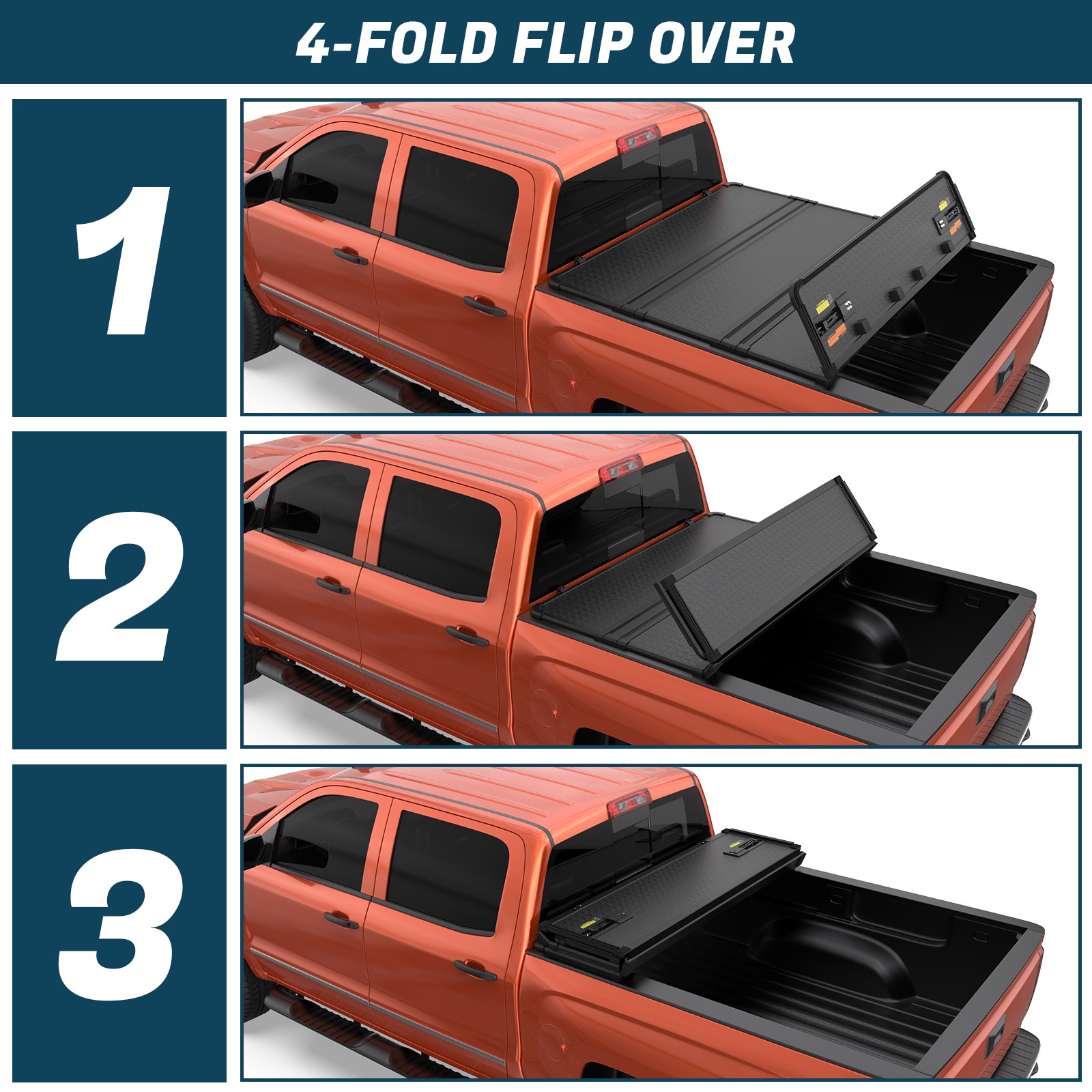 4-FOLD FLIP OVER

1

2

3