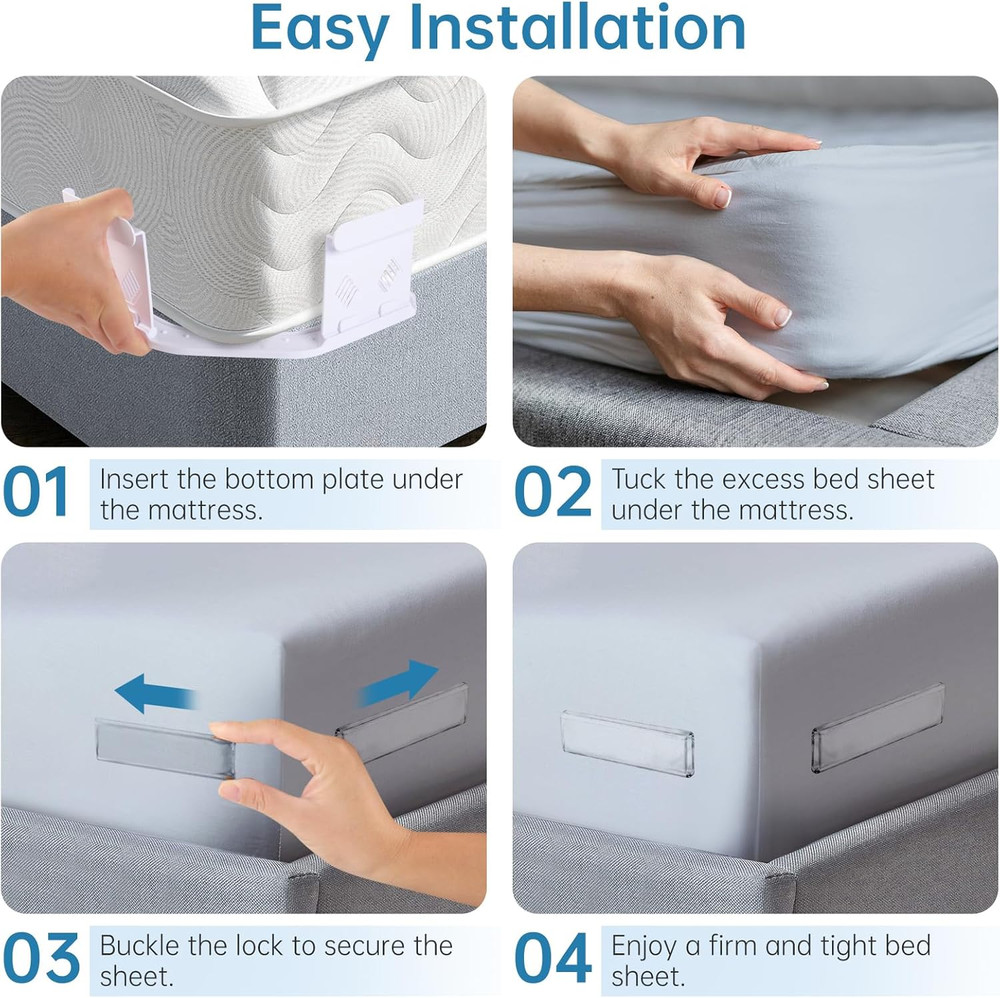 Easy Installation

01 Insert the bottom plate under the mattress.

02 Tuck the excess bed sheet under the mattress.

03 Buckle the lock to secure the sheet.

04 Enjoy a firm and tight bed sheet.