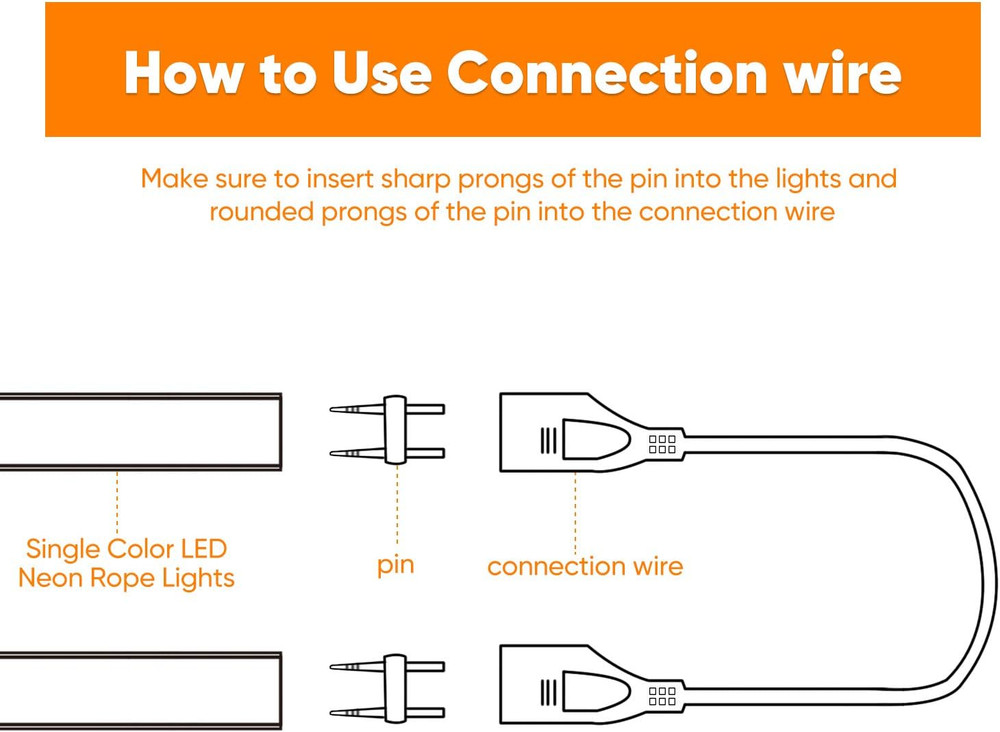 How to Use Connection wire

Make sure to insert sharp prongs of the pin into the lights and rounded prongs of the pin into the connection wire

Single Color LED Neon Rope Lights

pin

connection wire