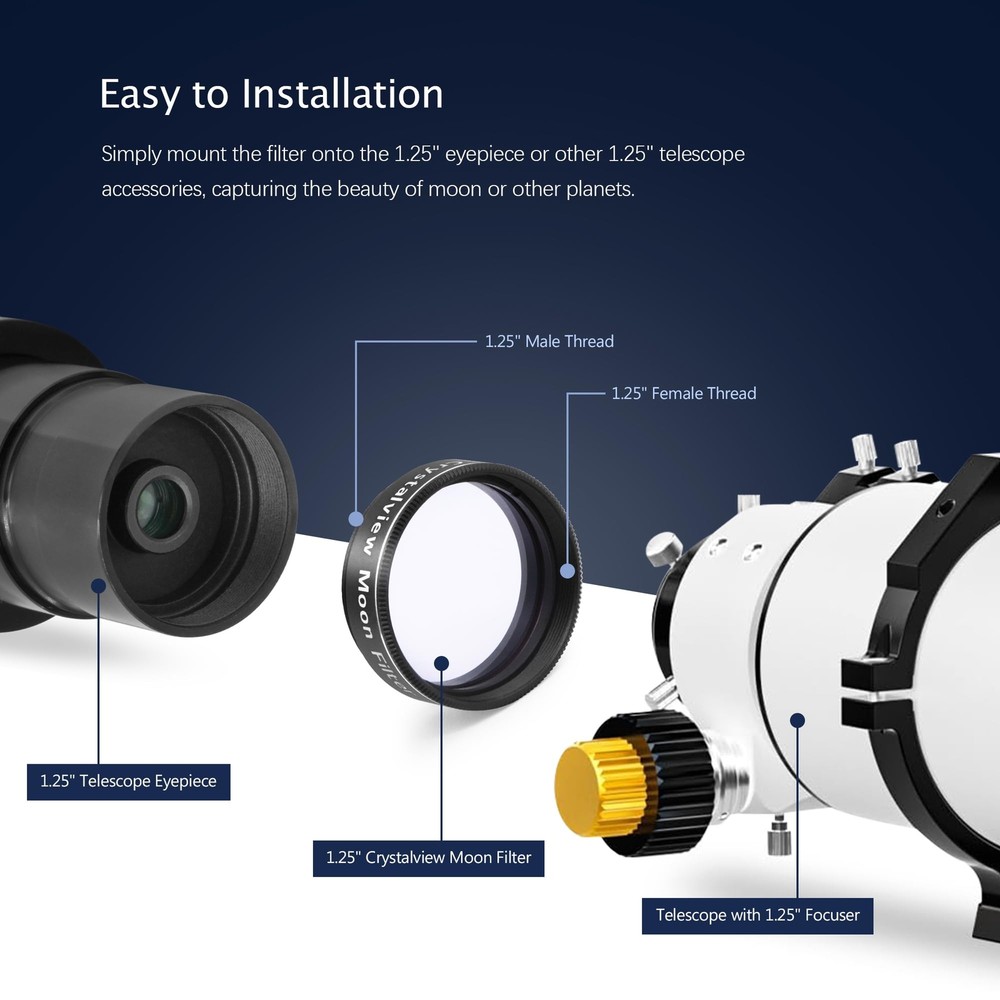 Easy to Installation

Simply mount the filter onto the 1.25" eyepiece or other 1.25" telescope accessories, capturing the beauty of moon or other planets.

1.25" Male Thread

1.25" Female Thread

Crystalview Moon Filter

1.25" Telescope Eyepiece

1.25" Crystalview Moon Filter

Telescope with 1.25" Focuser