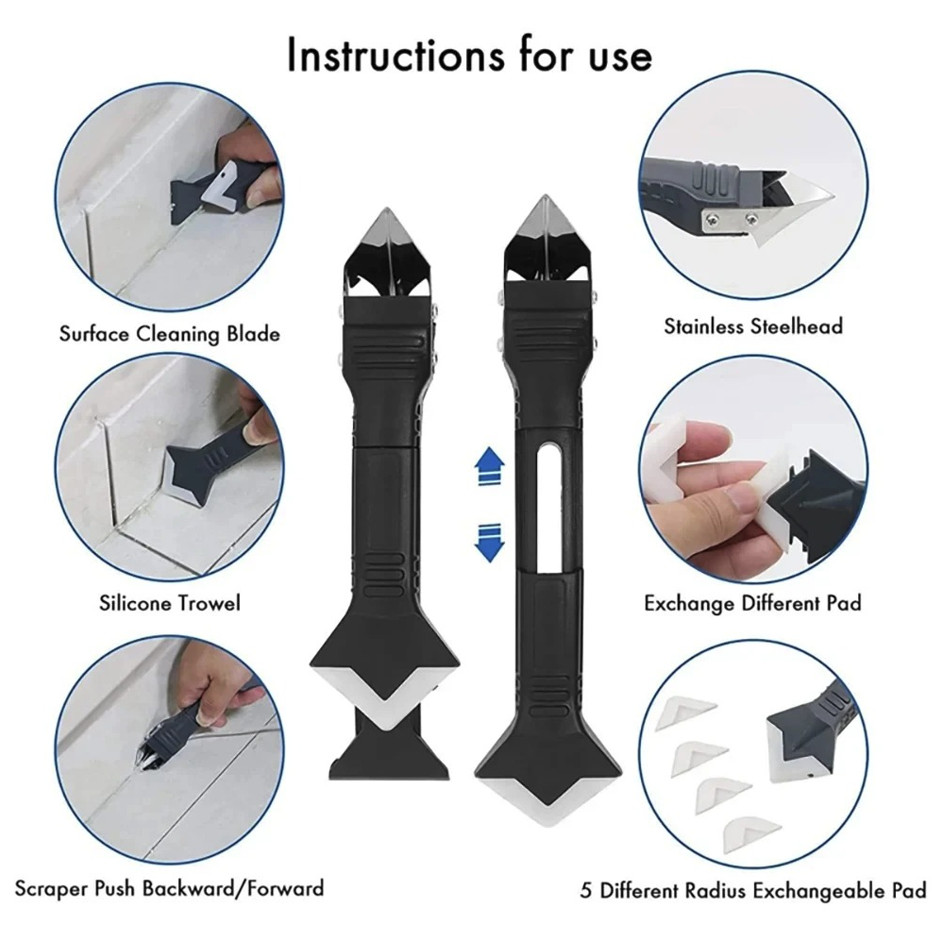 Instructions for use

Surface Cleaning Blade

Silicone Trowel

Scraper Push Backward/Forward

Stainless Steelhead

Exchange Different Pad

5 Different Radius Exchangeable Pad