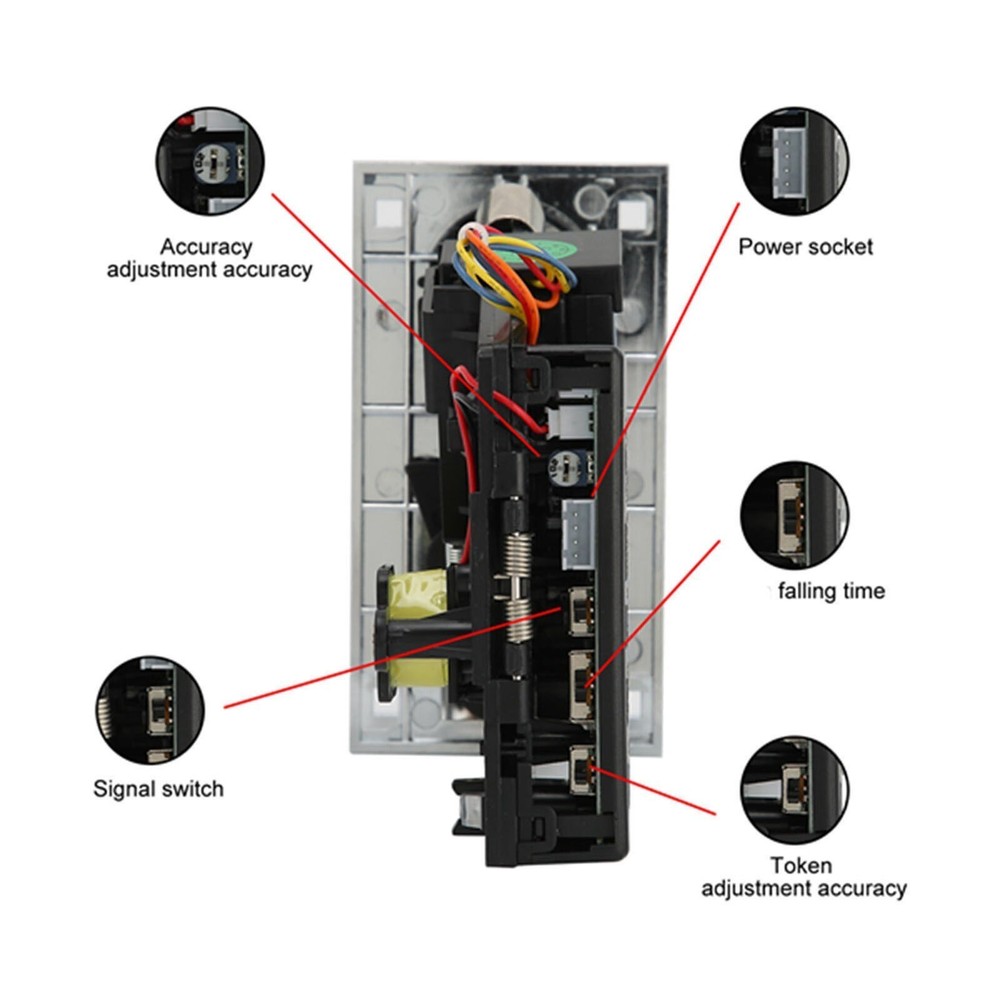 Accuracy adjustment accuracy

Power socket

falling time

Signal switch

Token adjustment accuracy