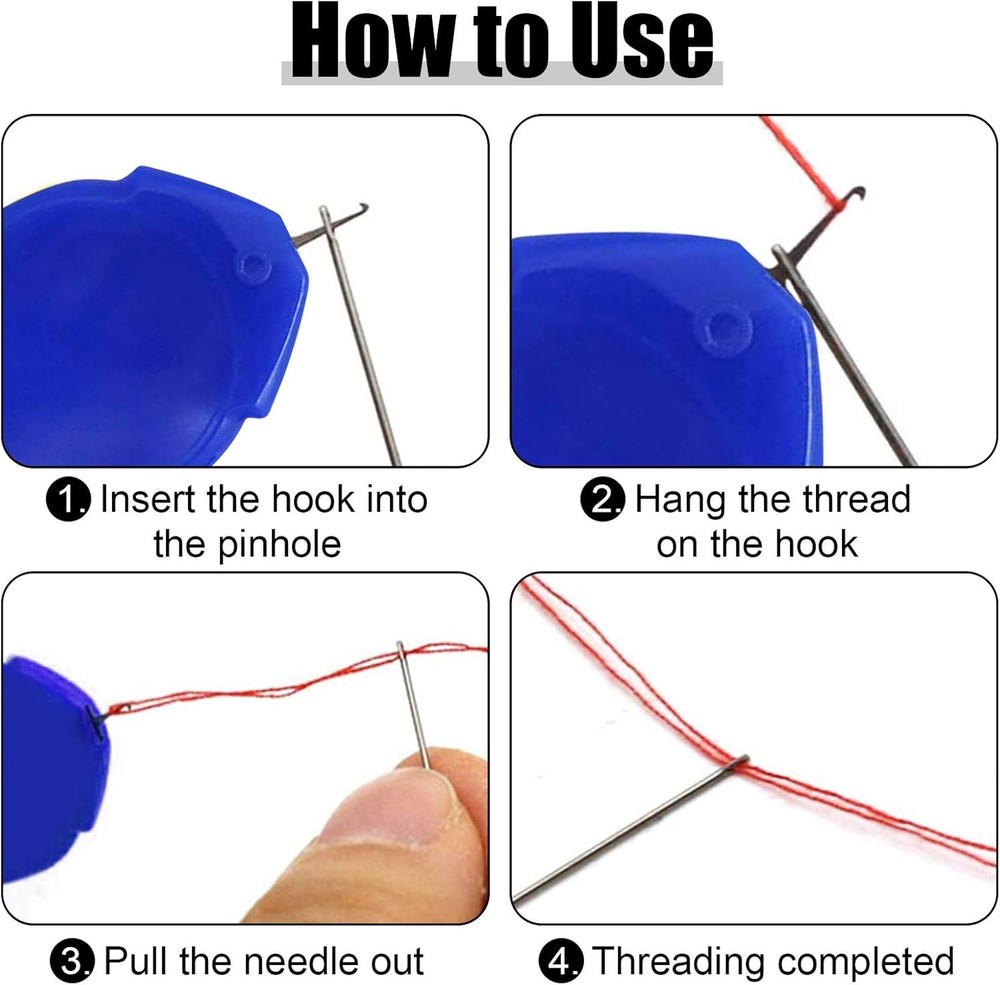 How to Use

1. Insert the hook into the pinhole

2. Hang the thread on the hook

3. Pull the needle out

4. Threading completed