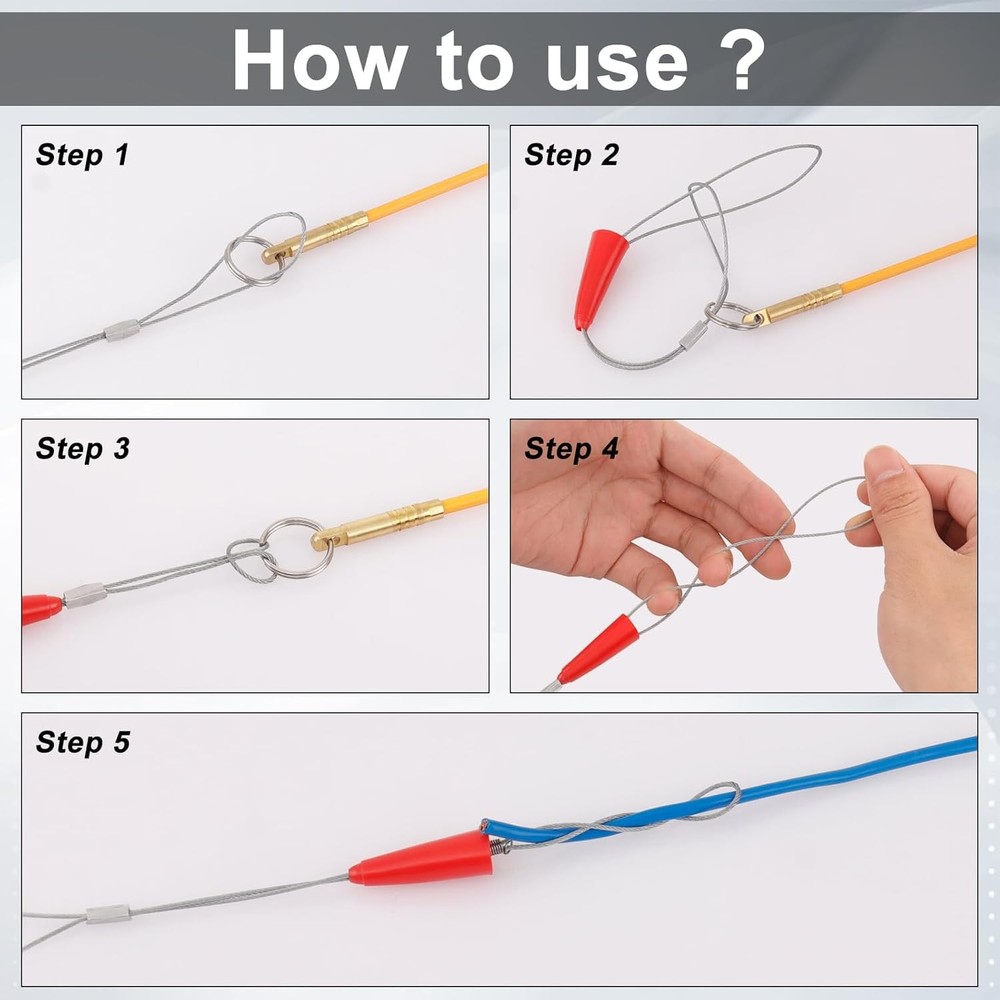 How to use ?

Step 1

Step 2

Step 3

Step 4

Step 5