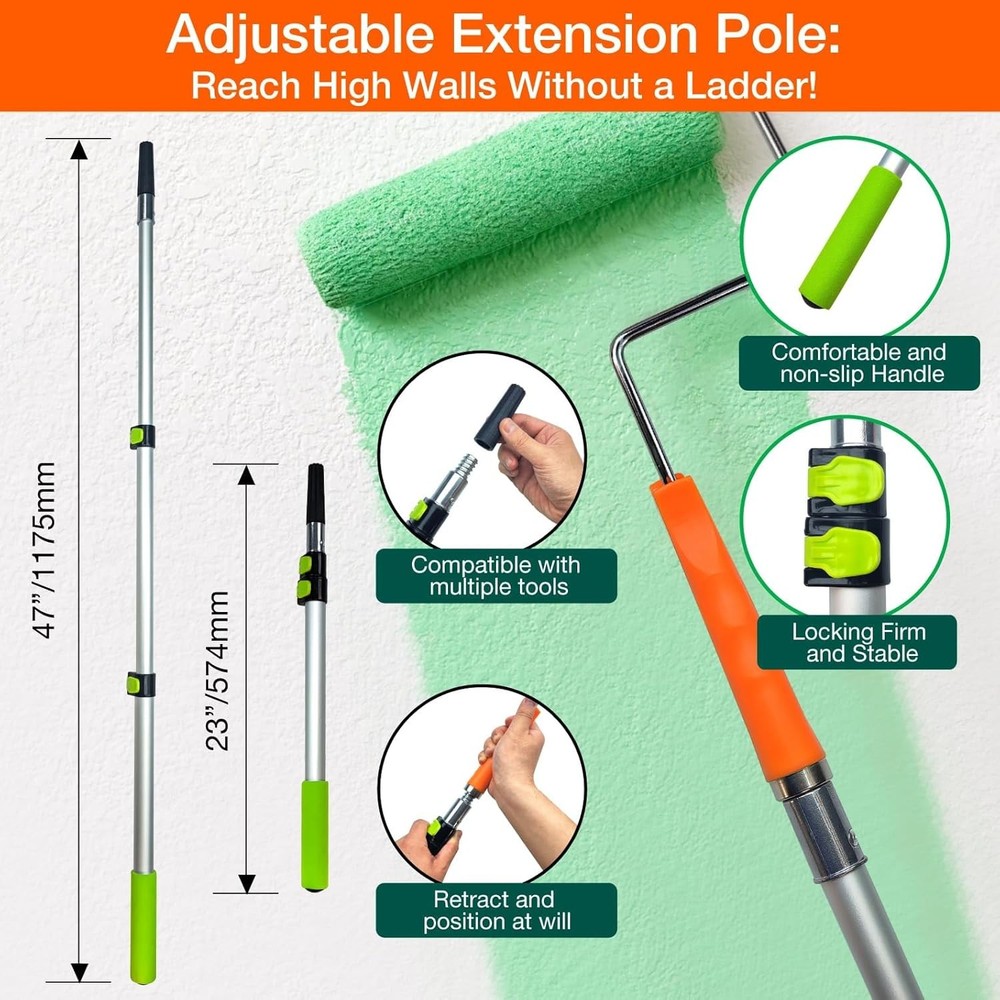 Adjustable Extension Pole:
Reach High Walls Without a Ladder!

47"/1175mm

23"/574mm

Compatible with multiple tools

Retract and position at will

Comfortable and non-slip Handle

Locking Firm and Stable