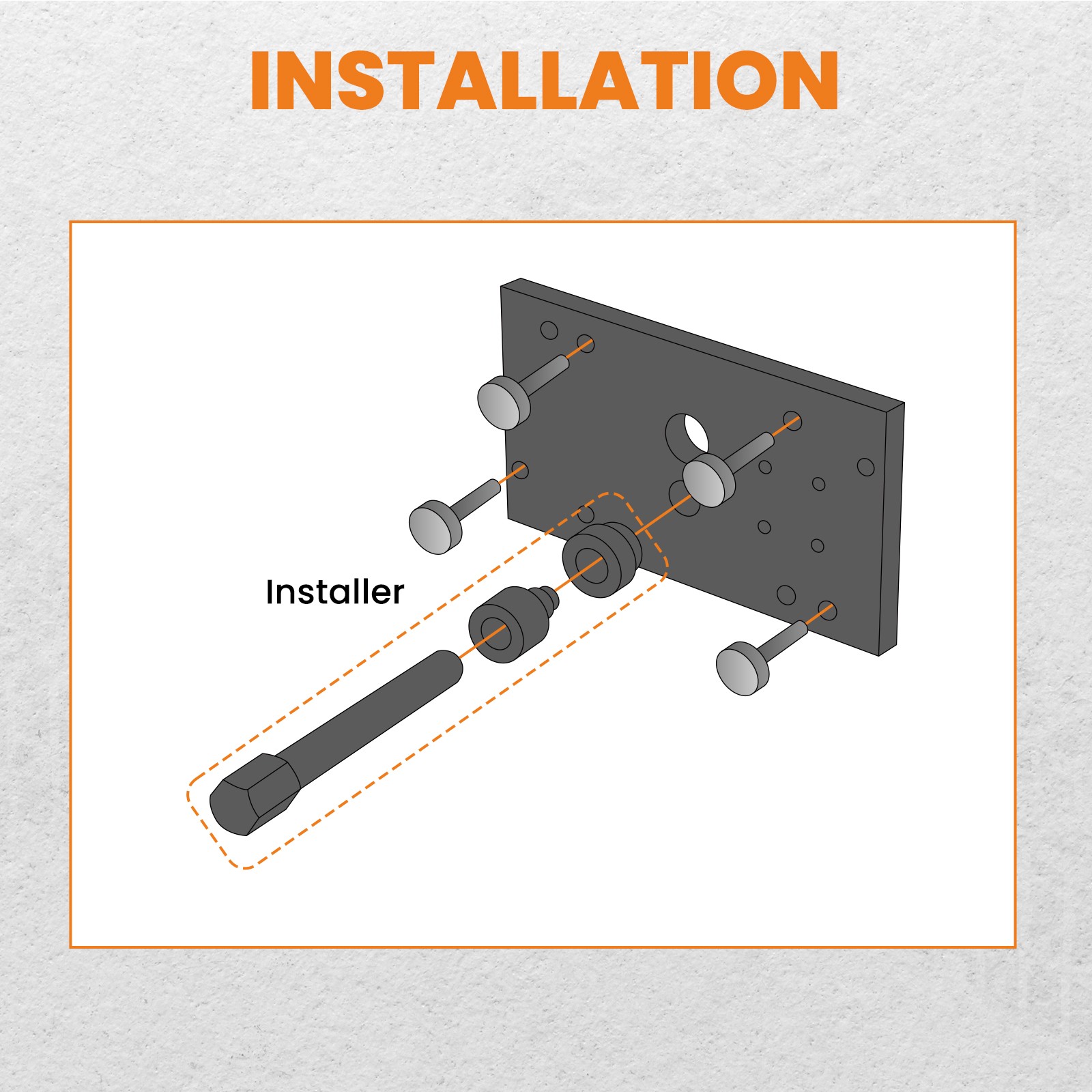 INSTALLATION

Installer