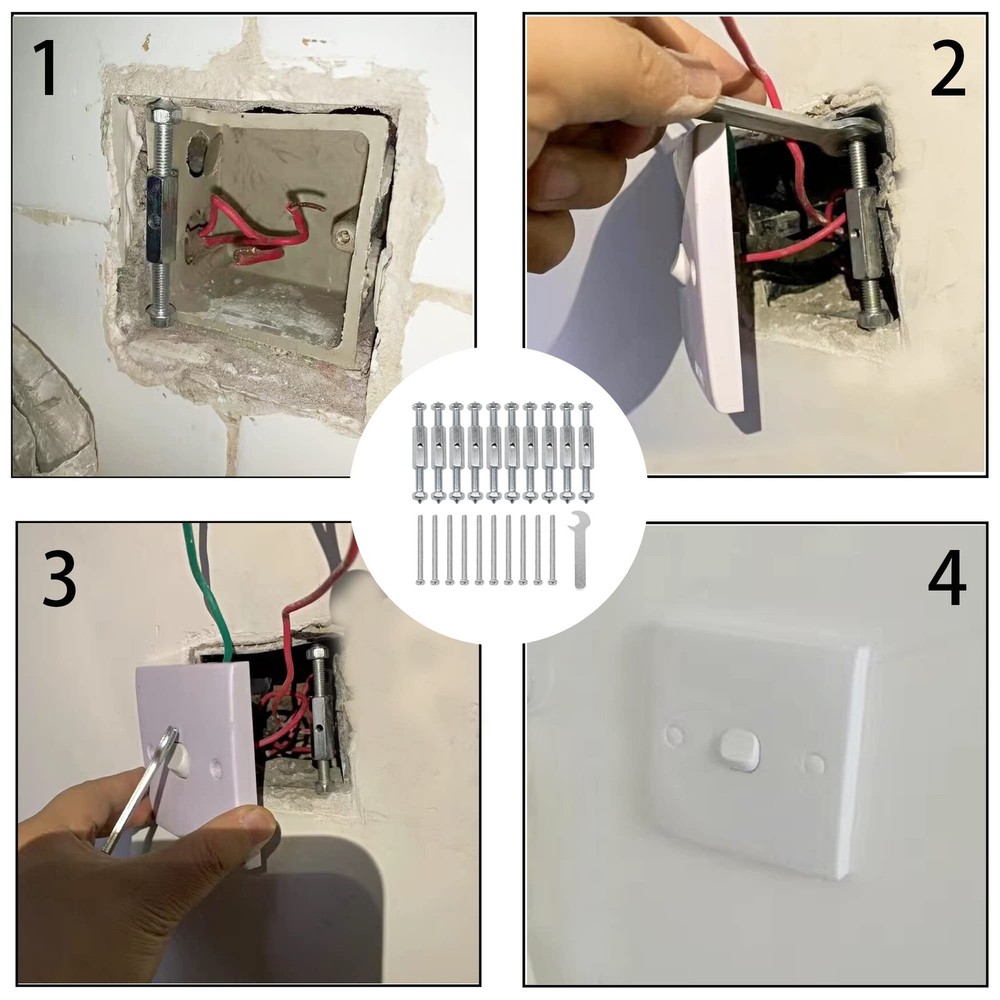 1

2

3

4