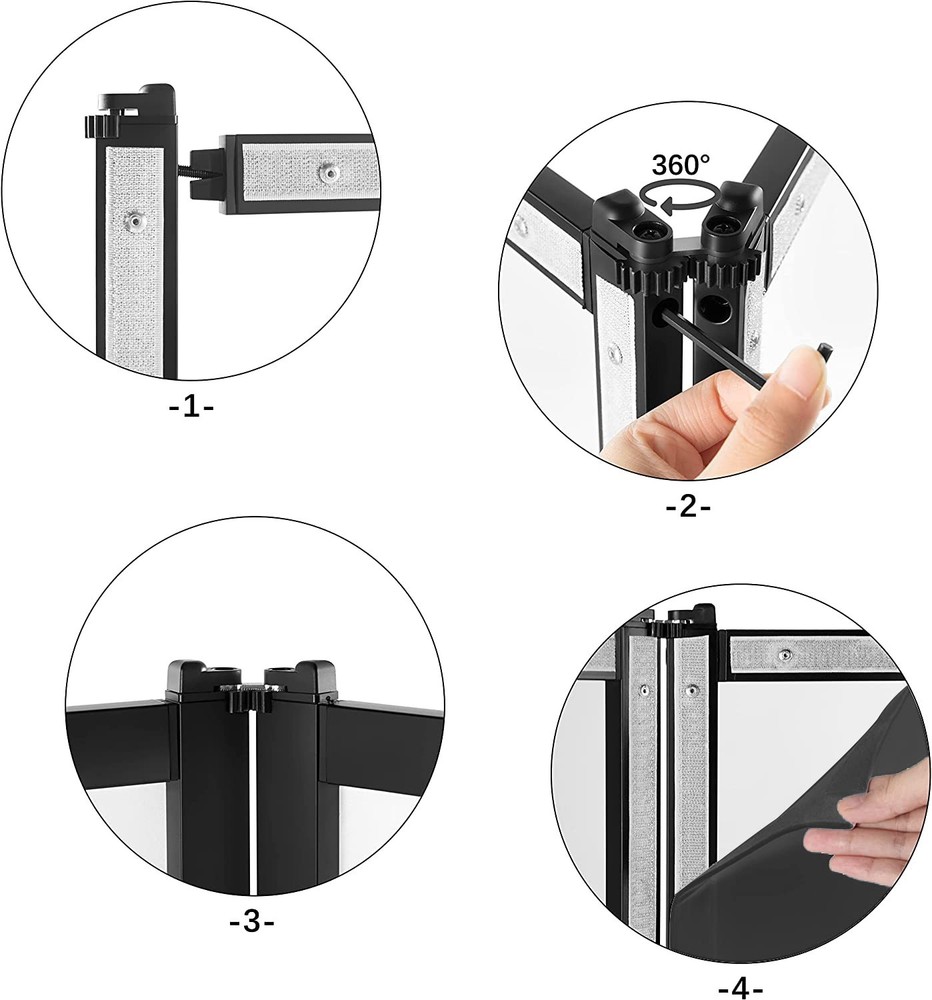 -1-

360°

-2-

-3-

-4-