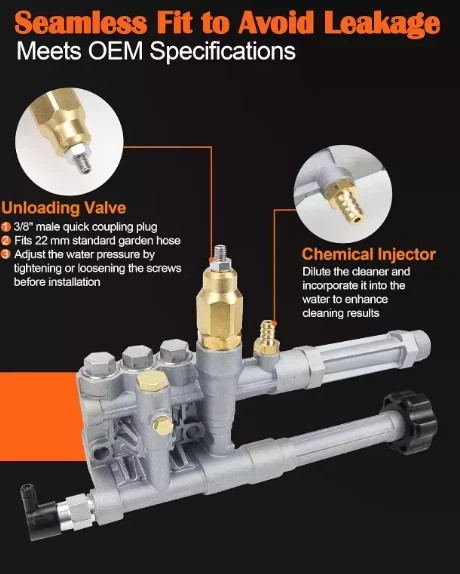 Seamless Fit to Avoid Leakage
Meets OEM Specifications

Unloading Valve
1 3/8" male quick coupling plug
2 Fits 22 mm standard garden hose
3 Adjust the water pressure by tightening or loosening the screws before installation

Chemical Injector
Dilute the cleaner and incorporate it into the water to enhance cleaning results