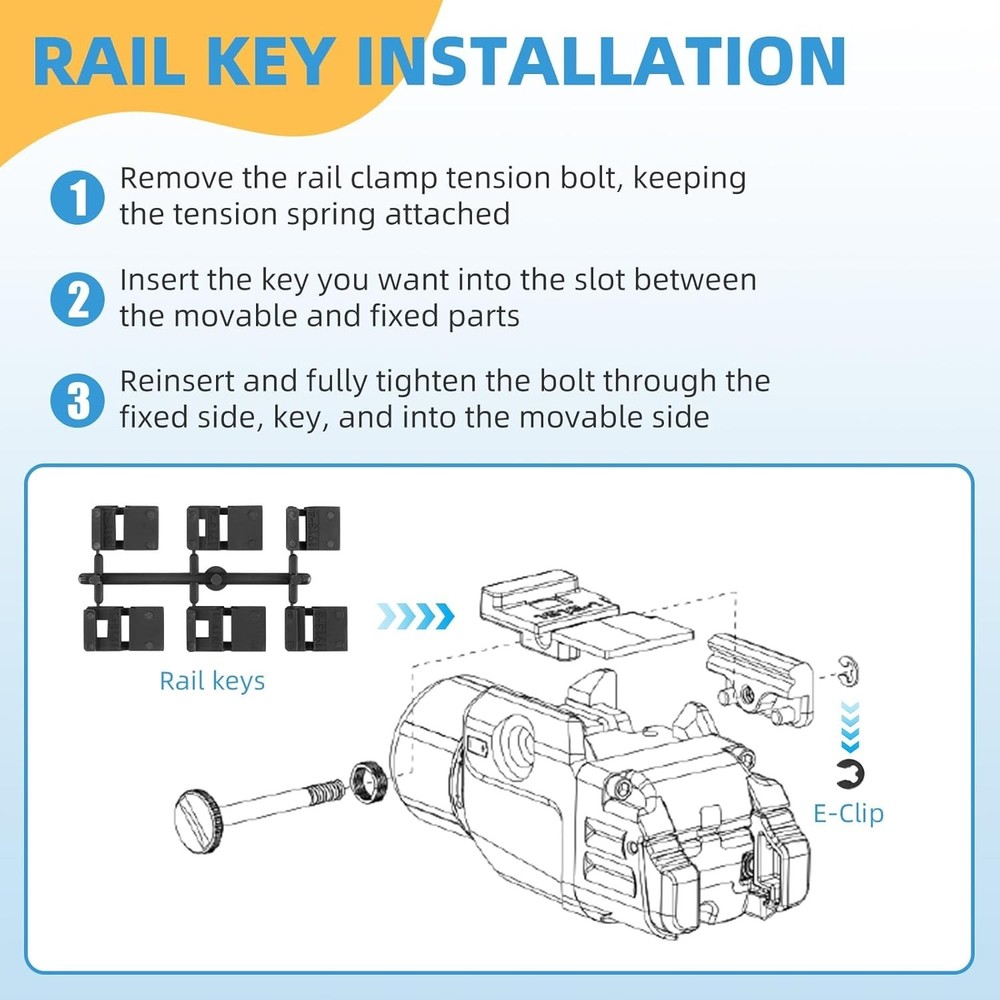 RAIL KEY INSTALLATION

1 Remove the rail clamp tension bolt, keeping the tension spring attached

2 Insert the key you want into the slot between the movable and fixed parts

3 Reinsert and fully tighten the bolt through the fixed side, key, and into the movable side

Rail keys

E-Clip