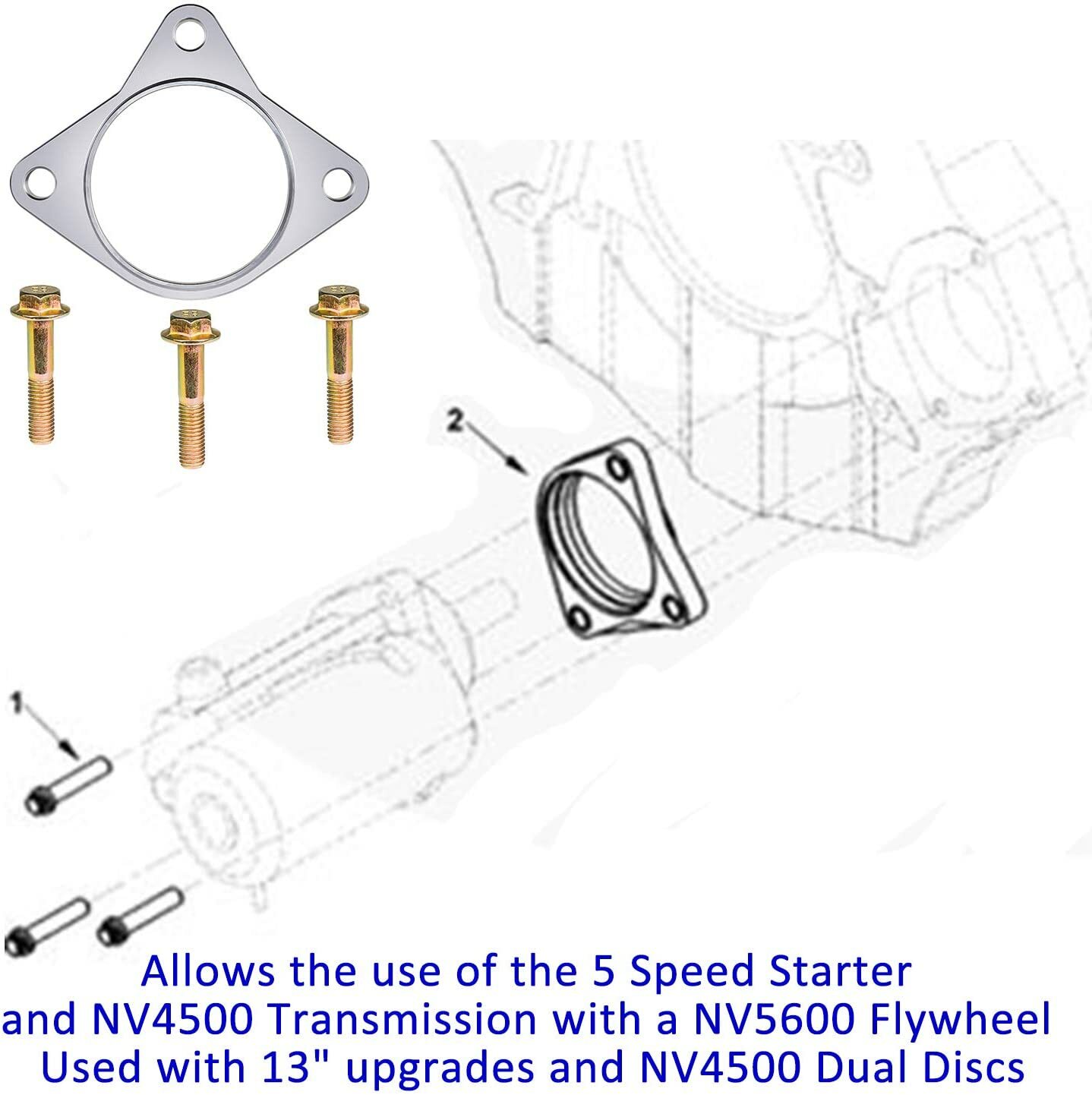 2

1

Allows the use of the 5 Speed Starter and NV4500 Transmission with a NV5600 Flywheel Used with 13" upgrades and NV4500 Dual Discs