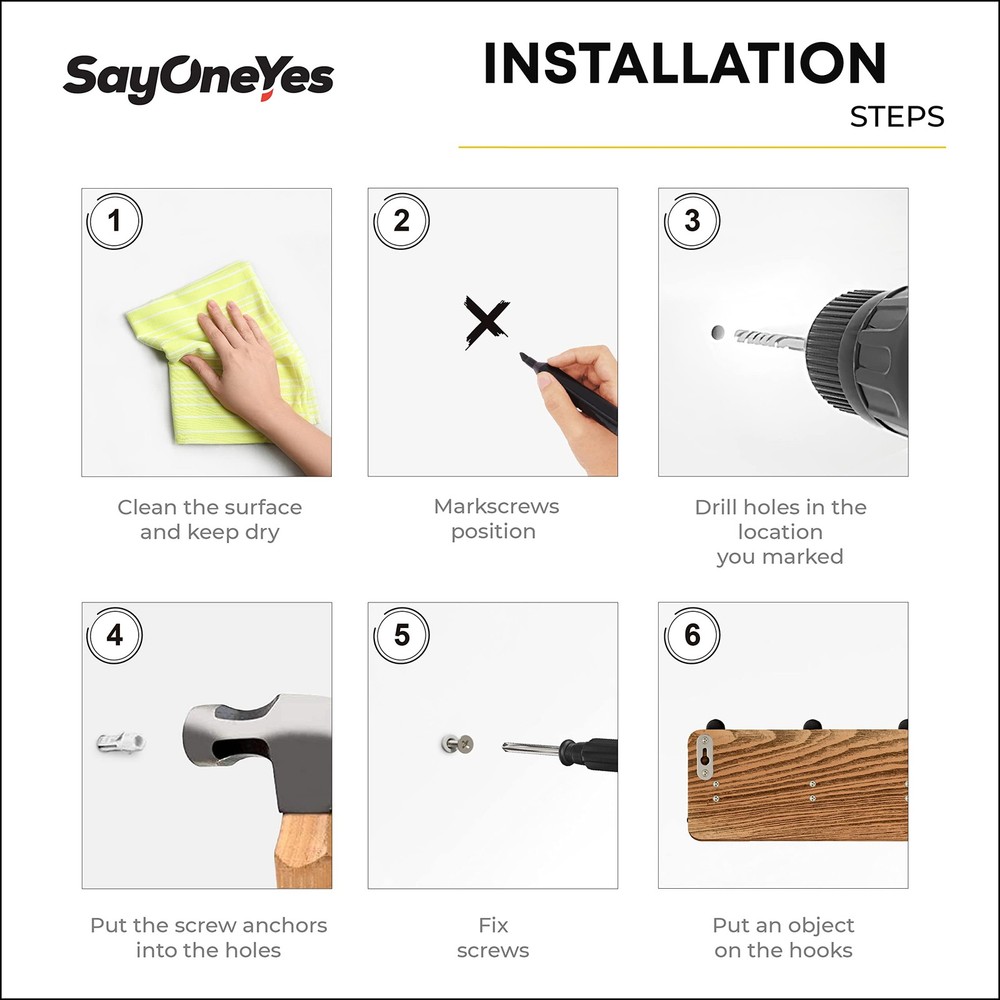 SayOneYes

INSTALLATION
STEPS

1

Clean the surface and keep dry

2

Markscrews position

3

Drill holes in the location you marked

4

Put the screw anchors into the holes

5

Fix screws

6

Put an object on the hooks