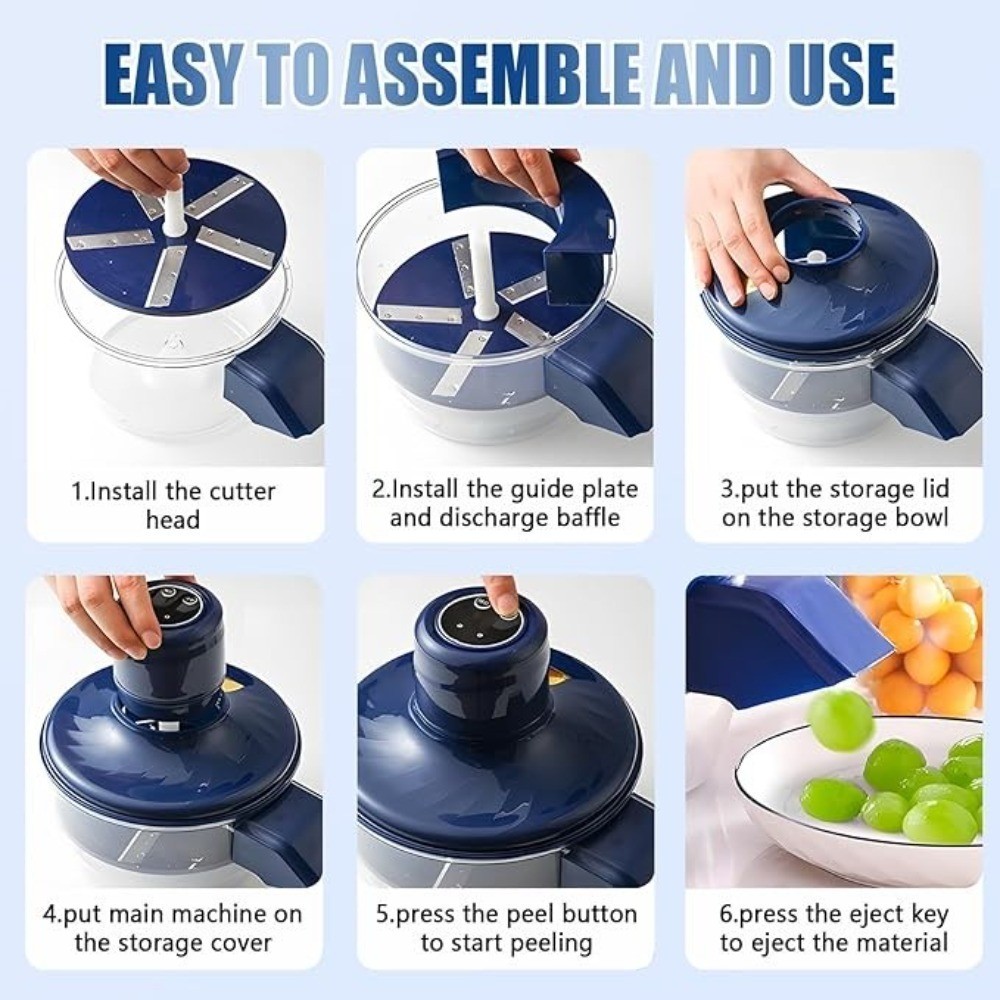 EASY TO ASSEMBLE AND USE

1.Install the cutter head

2.Install the guide plate and discharge baffle

3.put the storage lid on the storage bowl

4.put main machine on the storage cover

5.press the peel button to start peeling

6.press the eject key to eject the material