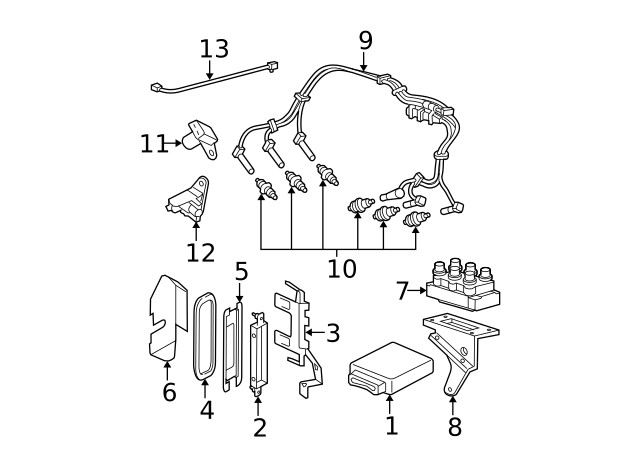 13
9
11
12
10
5
7
3
6
4
2
1
8