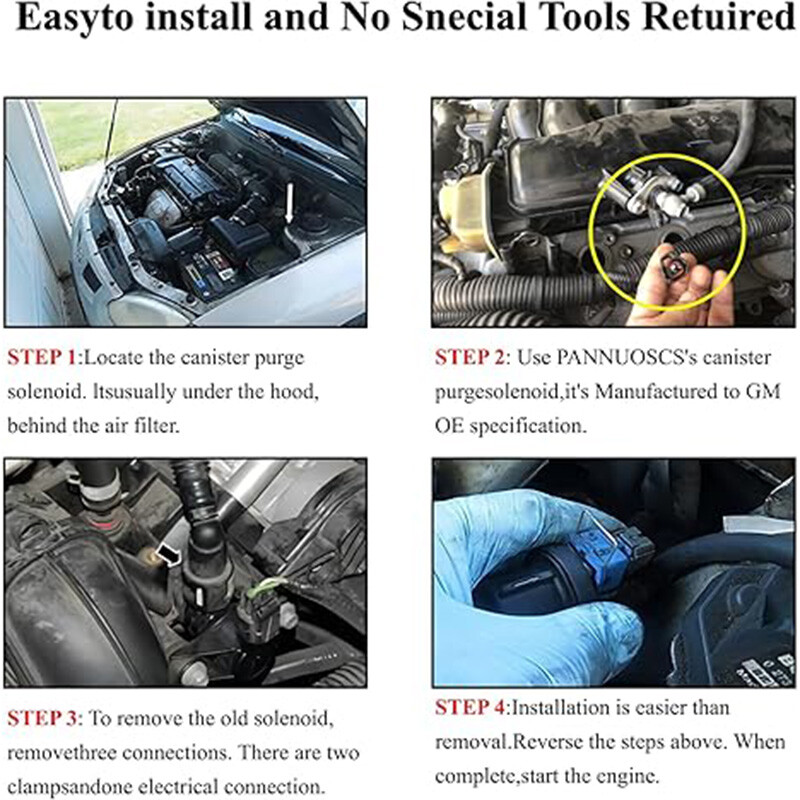 Easyto install and No Snecial Tools Retuired

STEP 1:Locate the canister purge solenoid. Itsusually under the hood, behind the air filter.

STEP 2: Use PANNUOSCS's canister purgesolenoid,it's Manufactured to GM OE specification.

STEP 3: To remove the old solenoid, removethree connections. There are two clampsandone electrical connection.

STEP 4:Installation is easier than removal.Reverse the steps above. When complete,start the engine.