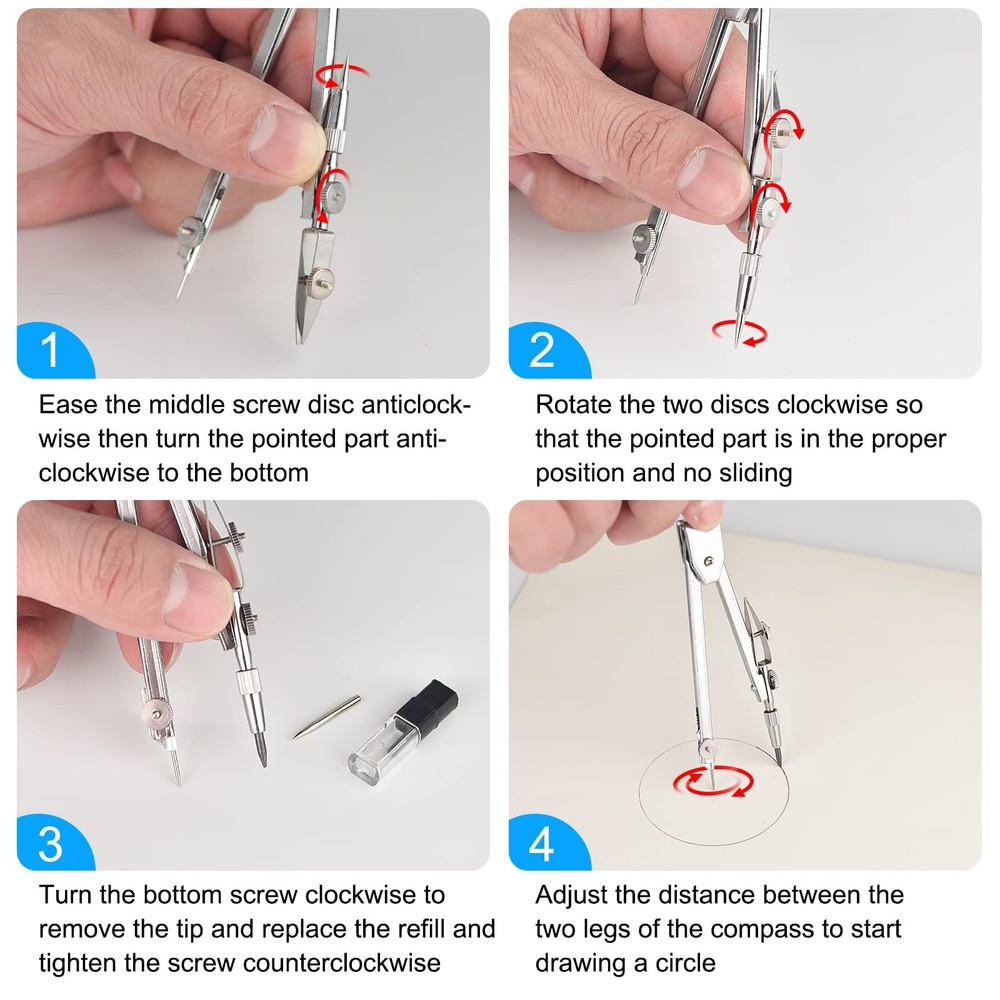 1

Ease the middle screw disc anticlockwise then turn the pointed part anticlockwise to the bottom

2

Rotate the two discs clockwise so that the pointed part is in the proper position and no sliding

3

Turn the bottom screw clockwise to remove the tip and replace the refill and tighten the screw counterclockwise

4

Adjust the distance between the two legs of the compass to start drawing a circle