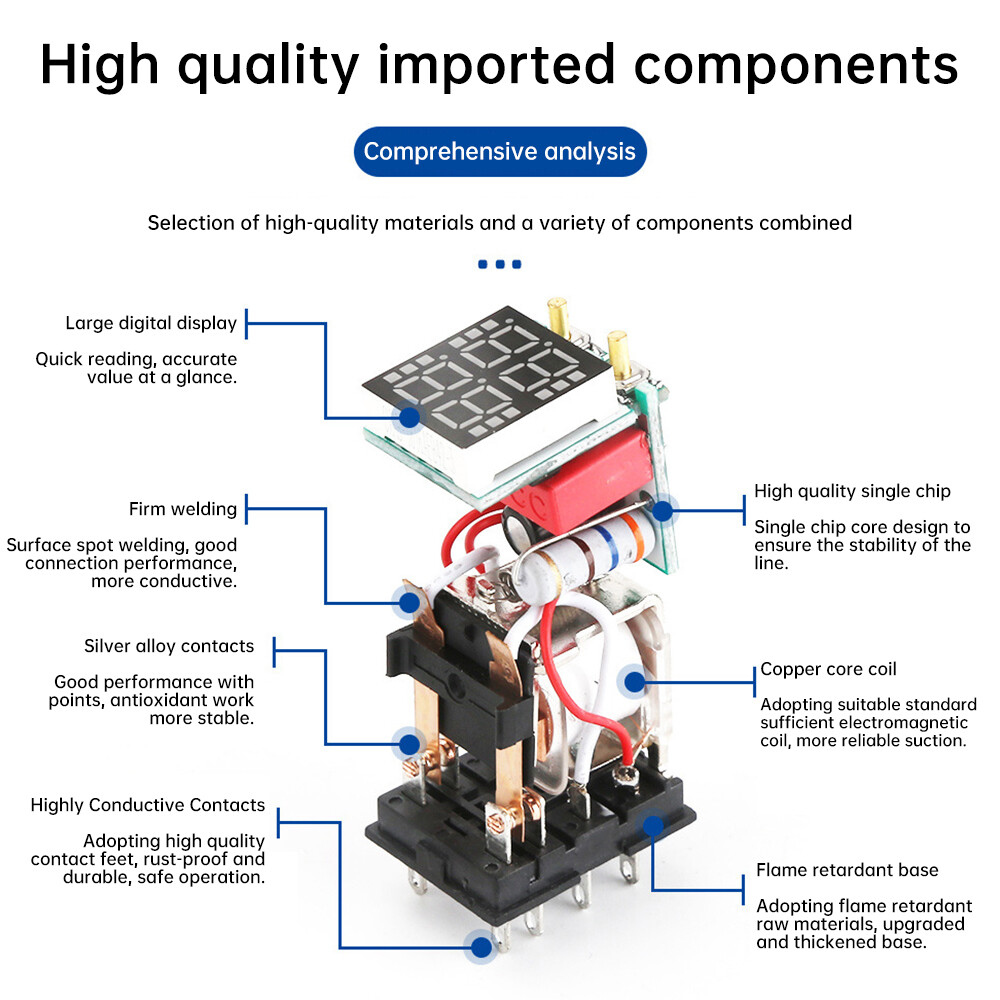 High quality imported components

Comprehensive analysis

Selection of high-quality materials and a variety of components combined

Large digital display

Quick reading, accurate value at a glance.

Firm welding

Surface spot welding, good connection performance, more conductive.

Silver alloy contacts

Good performance with points, antioxidant work more stable.

Highly Conductive Contacts

Adopting high quality contact feet, rust-proof and durable, safe operation.

High quality single chip

Single chip core design to ensure the stability of the line.

Copper core coil

Adopting suitable standard sufficient electromagnetic coil, more reliable suction.

Flame retardant base

Adopting flame retardant raw materials, upgraded and thickened base.