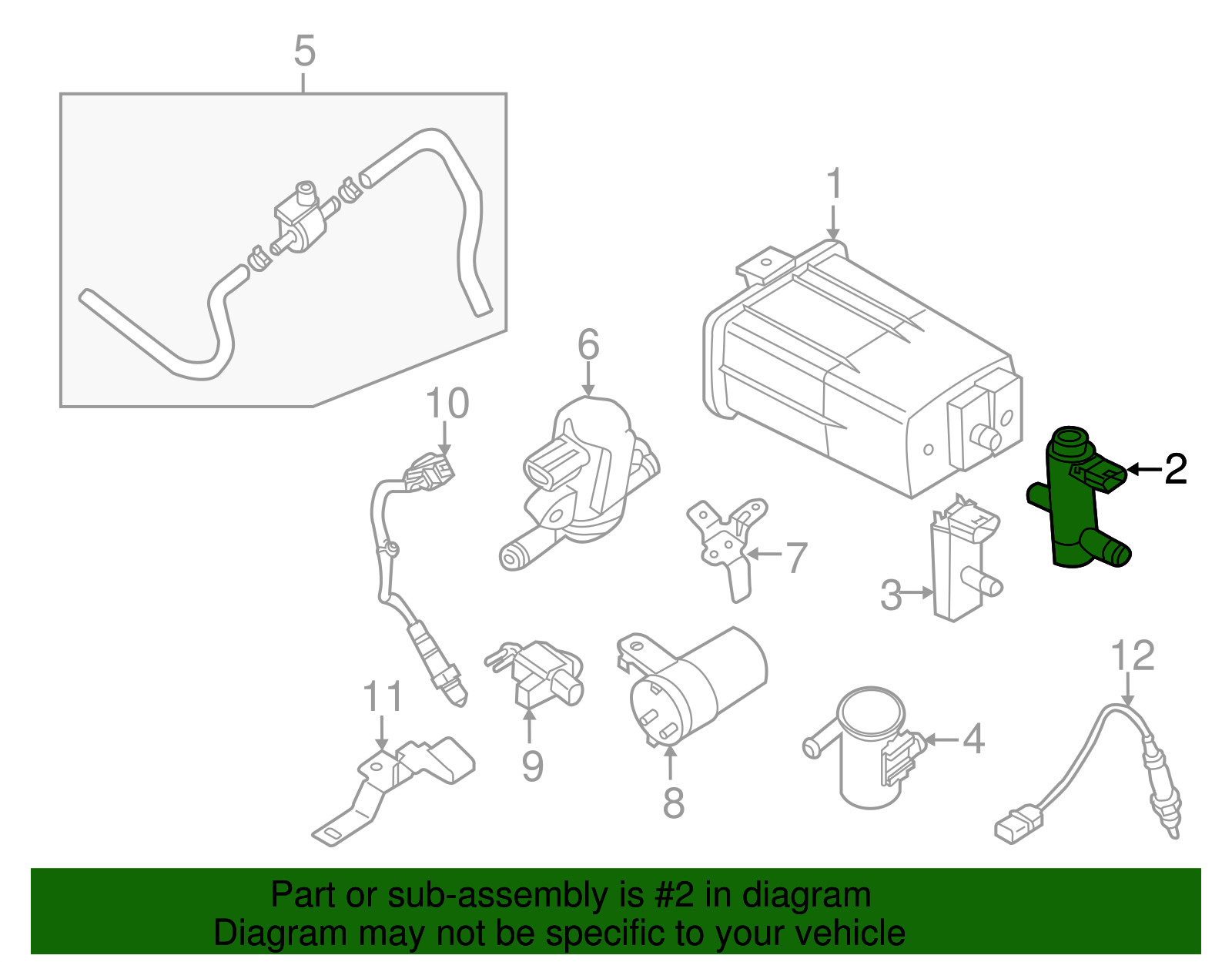 5

1

6

10

2

7

3

12

11

9

8

4

Part or sub-assembly is #2 in diagram
Diagram may not be specific to your vehicle