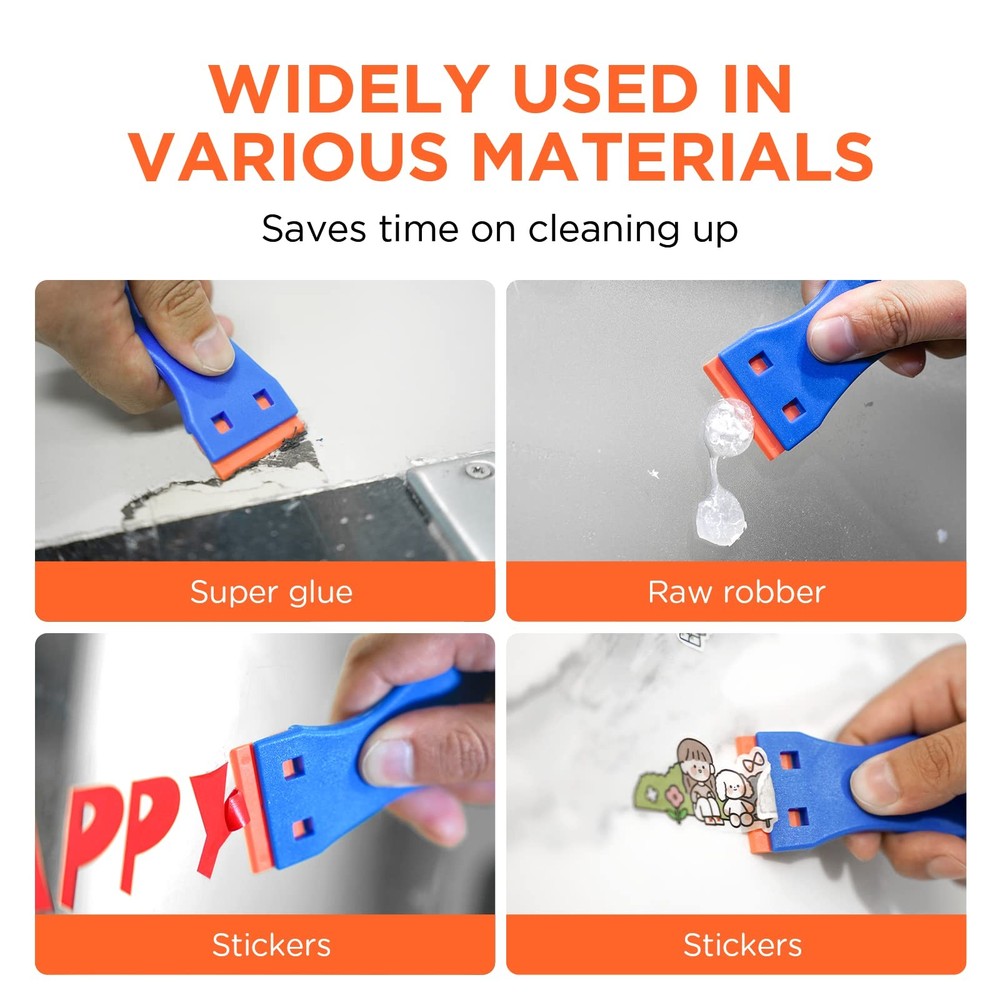 WIDELY USED IN VARIOUS MATERIALS

Saves time on cleaning up

Super glue

Raw robber

PPY

Stickers

Stickers