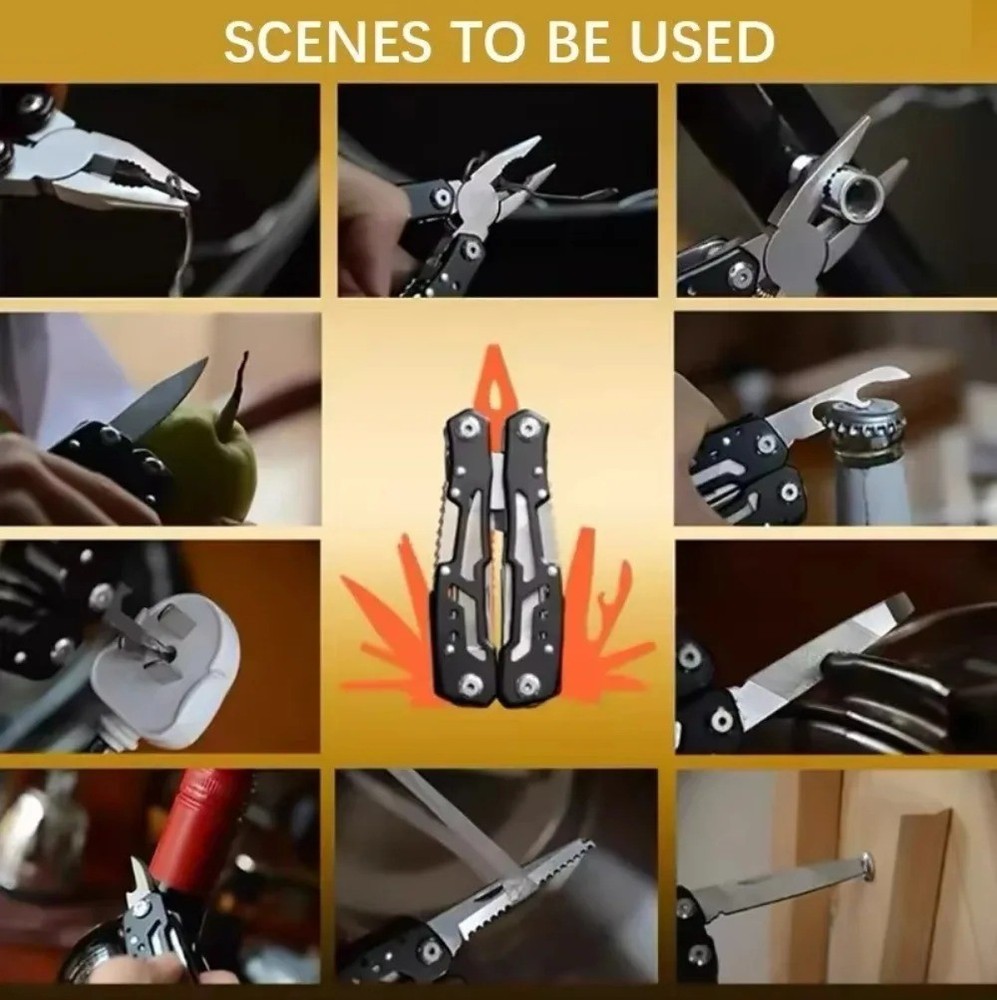 SCENES TO BE USED