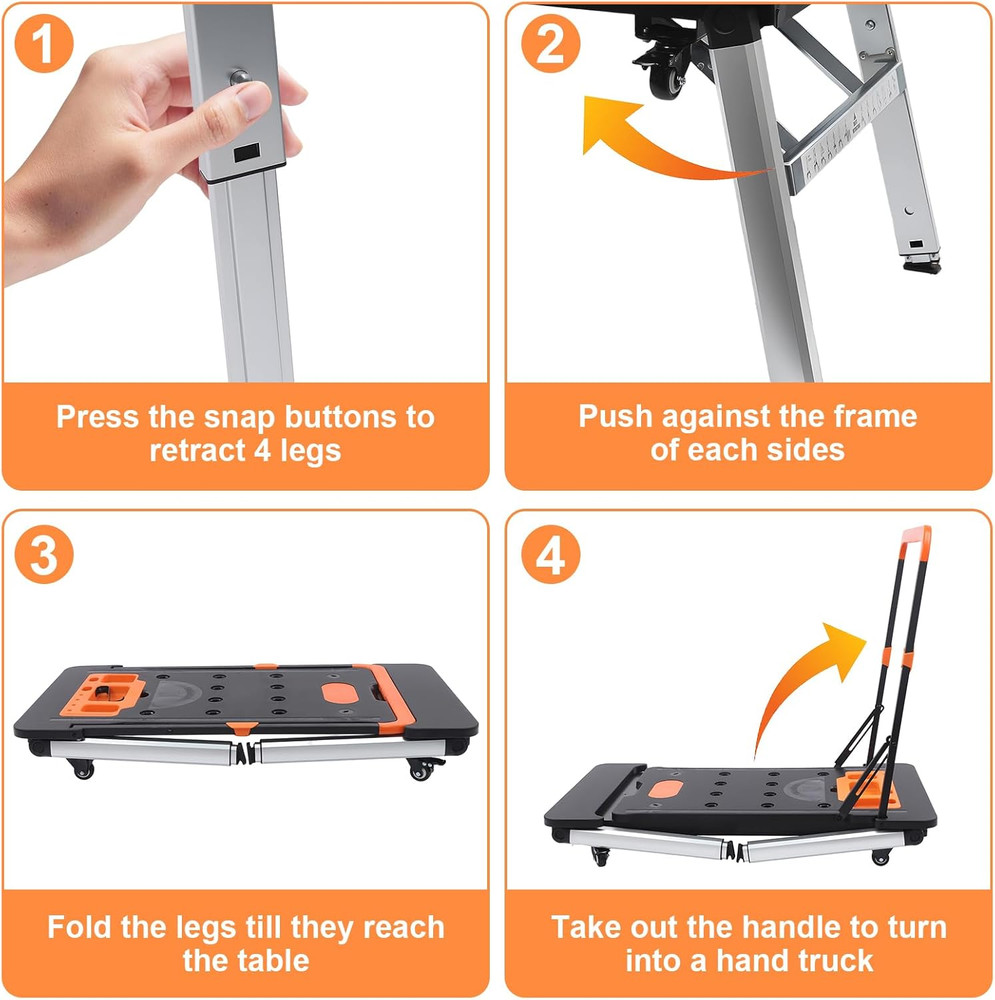 1

Press the snap buttons to retract 4 legs

2

Push against the frame of each sides

3

Fold the legs till they reach the table

4

Take out the handle to turn into a hand truck