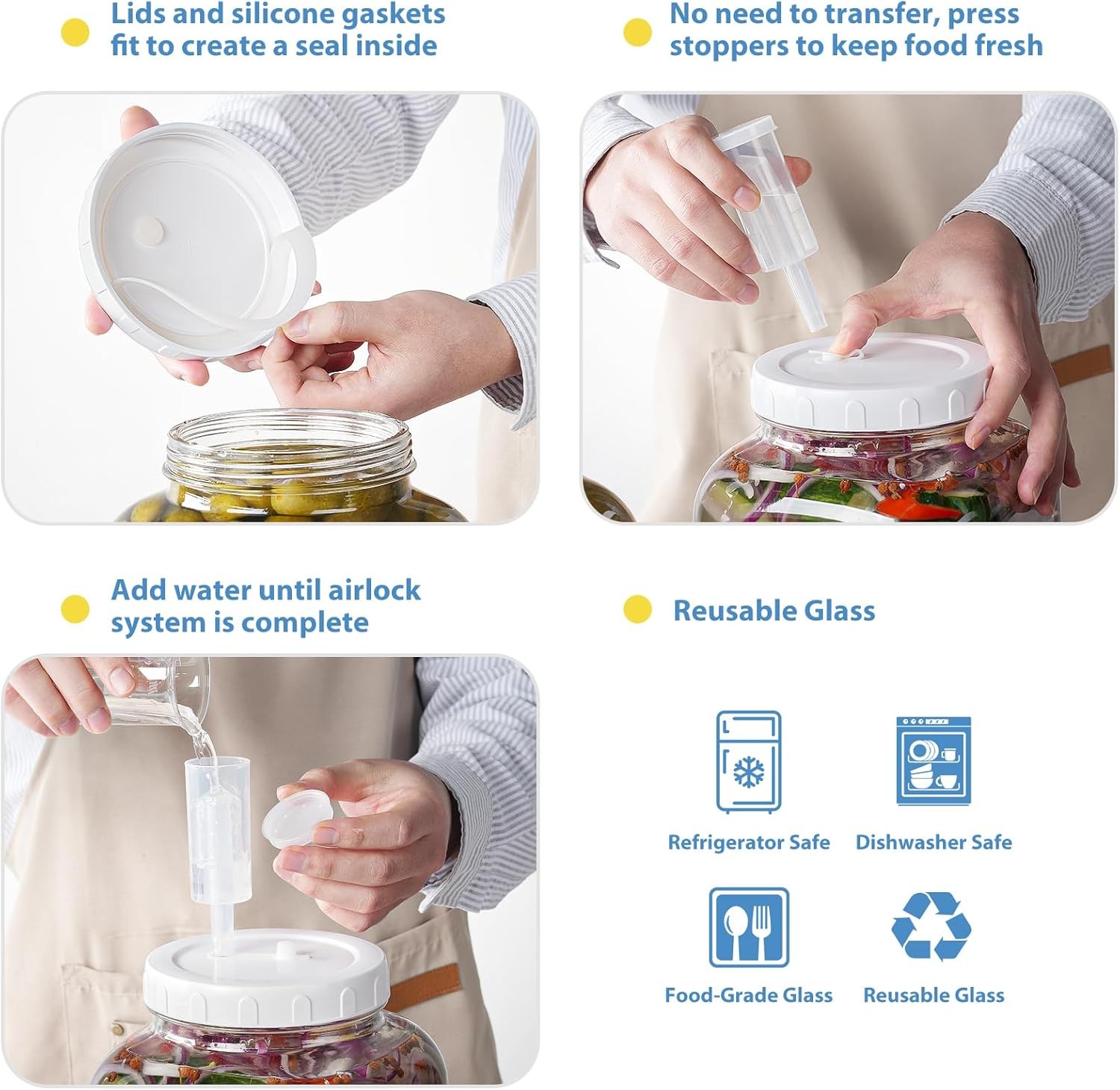 Lids and silicone gaskets fit to create a seal inside

No need to transfer, press stoppers to keep food fresh

Add water until airlock system is complete

Reusable Glass

Refrigerator Safe

Dishwasher Safe

Food-Grade Glass

Reusable Glass