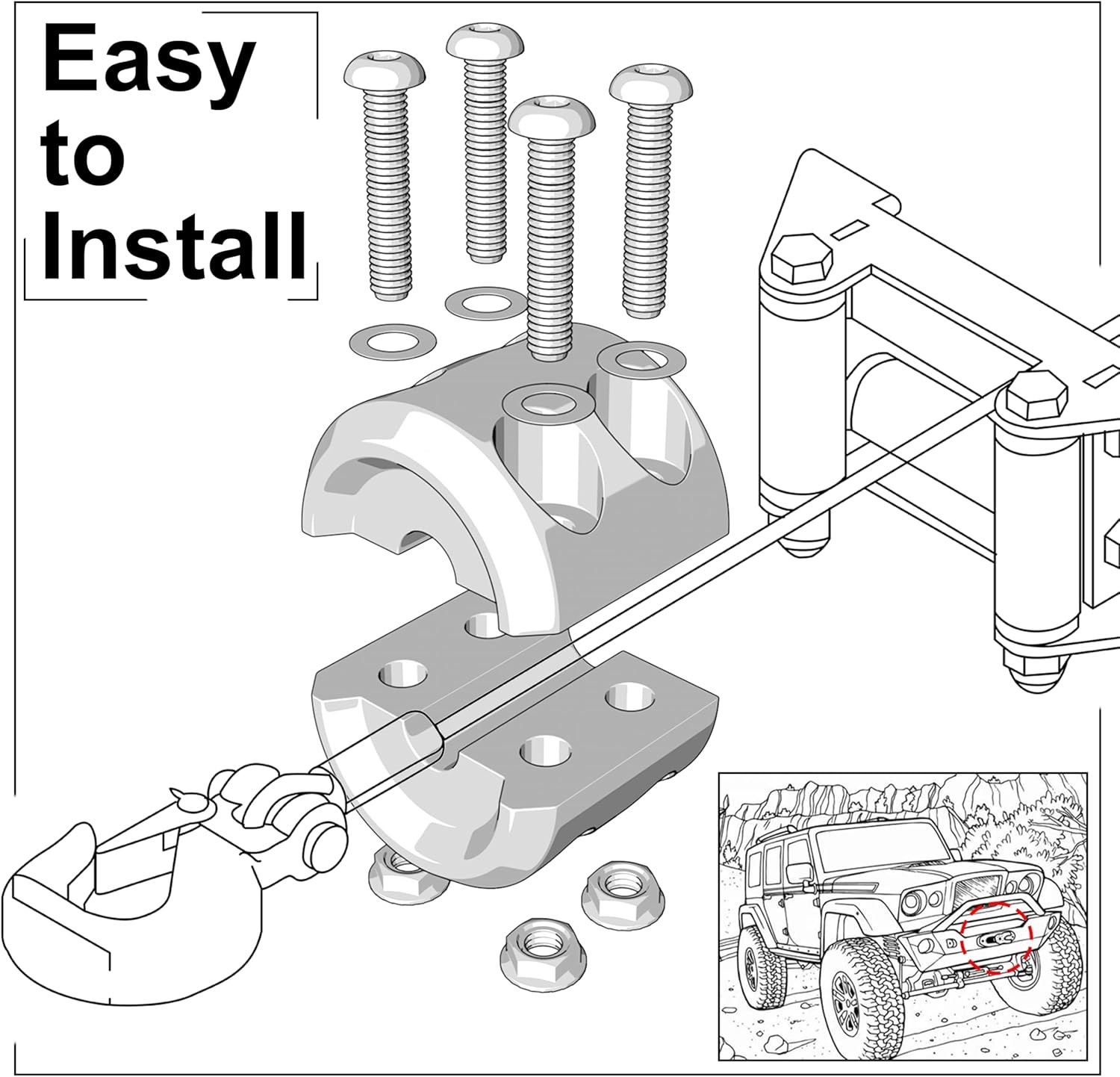 Easy
to
Install