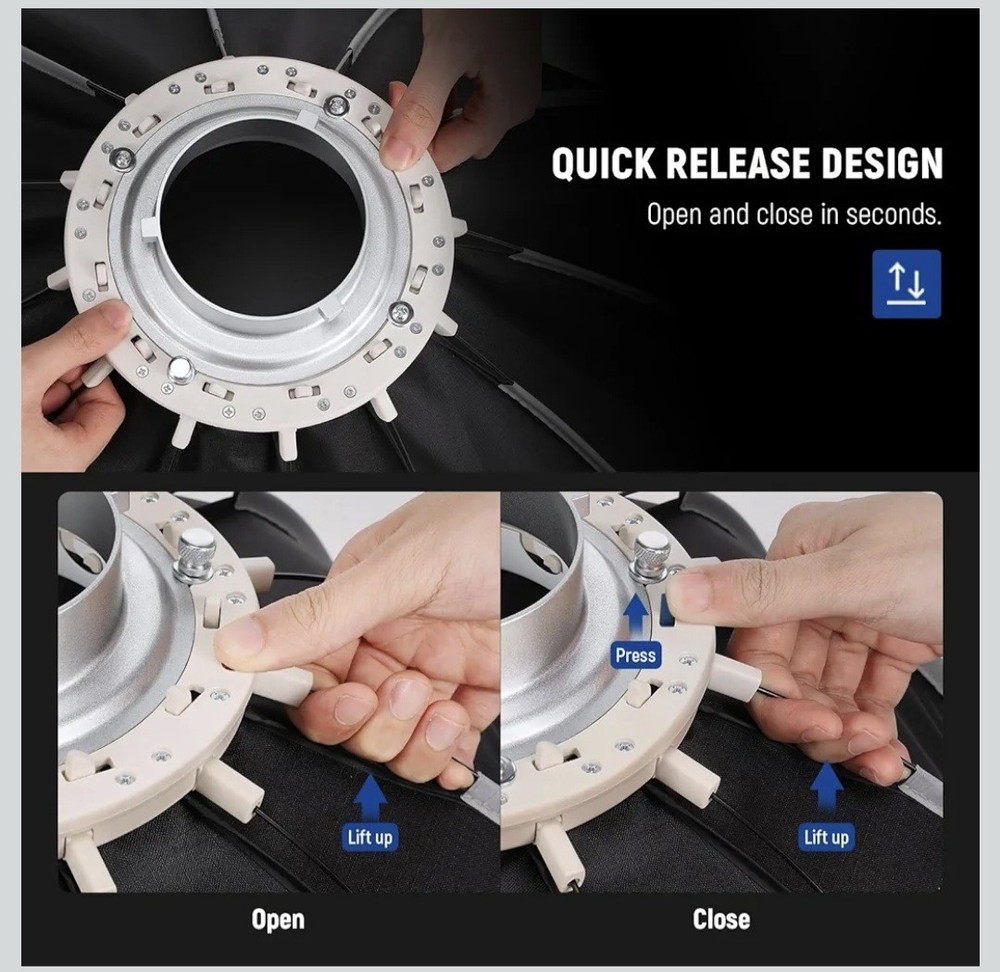 QUICK RELEASE DESIGN

Open and close in seconds.

Lift up

Open

Press

Lift up

Close