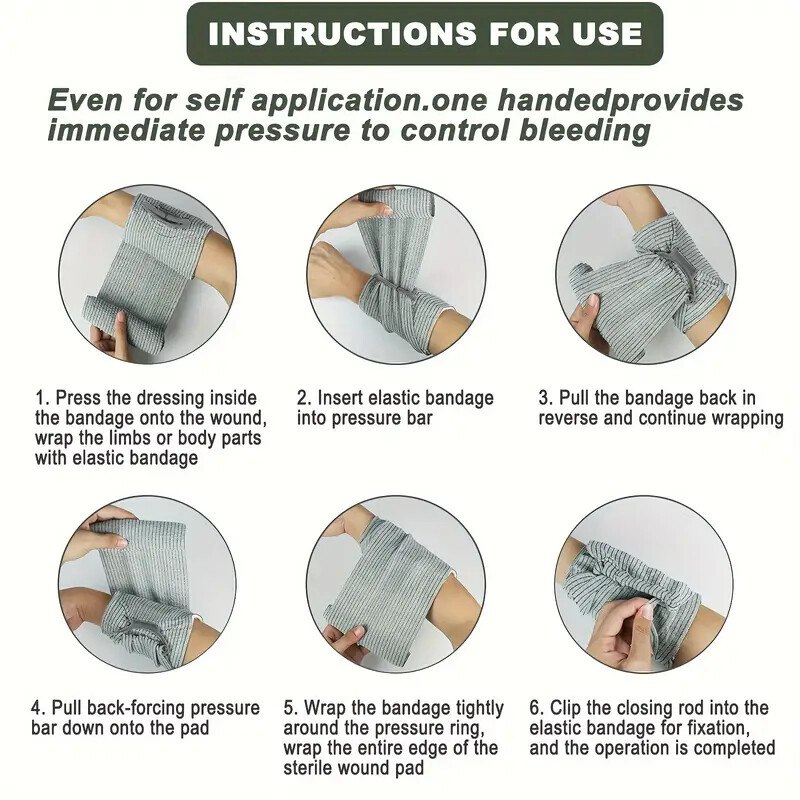 INSTRUCTIONS FOR USE

Even for self application.one handedprovides immediate pressure to control bleeding

1. Press the dressing inside the bandage onto the wound, wrap the limbs or body parts with elastic bandage

2. Insert elastic bandage into pressure bar

3. Pull the bandage back in reverse and continue wrapping

4. Pull back-forcing pressure bar down onto the pad

5. Wrap the bandage tightly around the pressure ring, wrap the entire edge of the sterile wound pad

6. Clip the closing rod into the elastic bandage for fixation, and the operation is completed