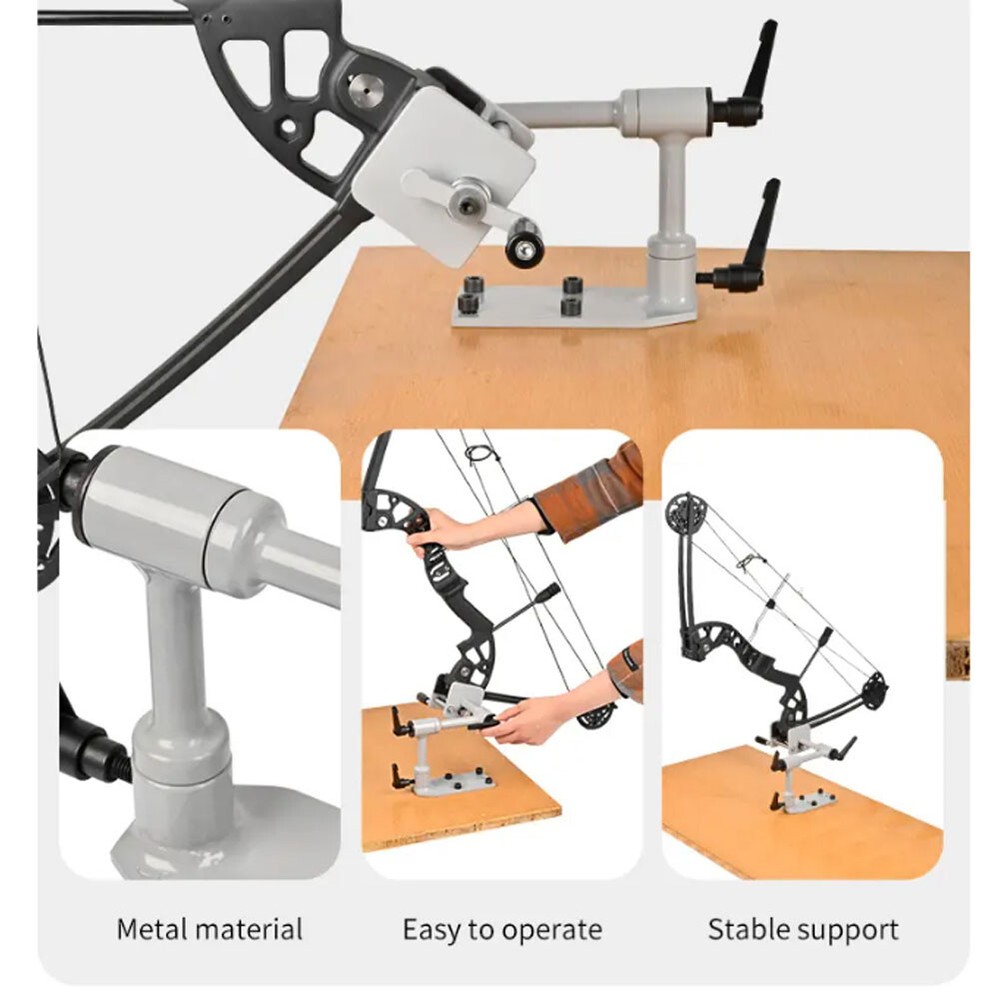 Metal material

Easy to operate

Stable support