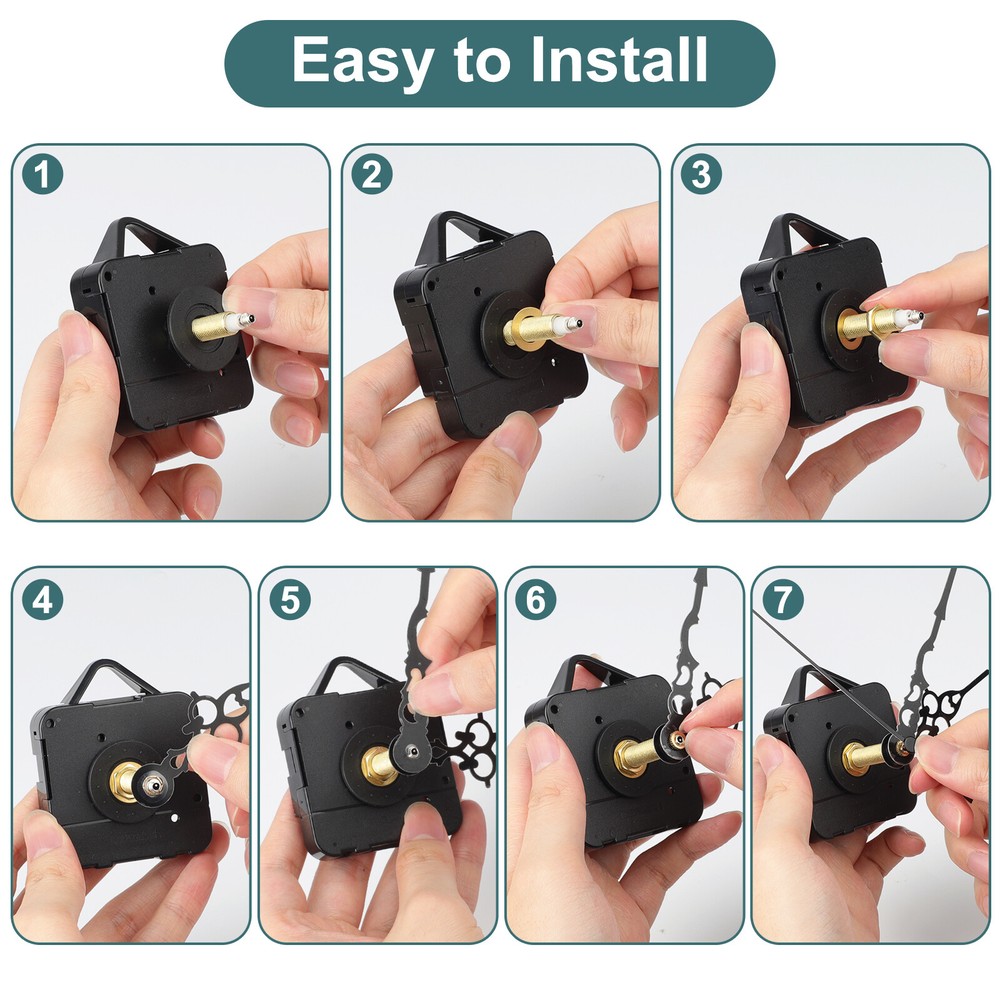 Easy to Install

1

2

3

4

5

6

7